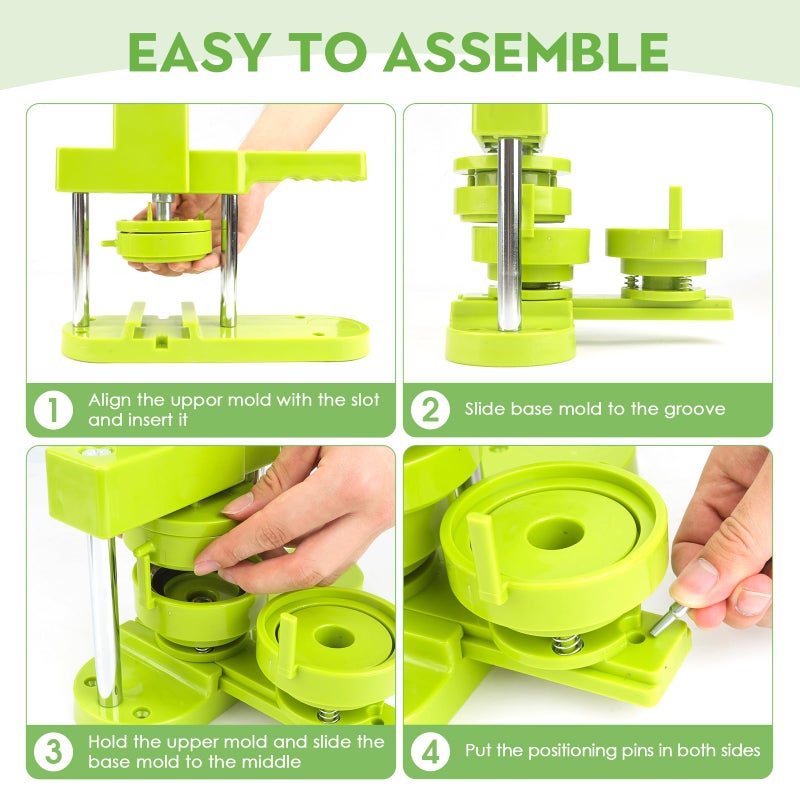 EASY TO ASSEMBLE

1 Align the uppor mold with the slot and insert it

2 Slide base mold to the groove

3 Hold the upper mold and slide the base mold to the middle

4 Put the positioning pins in both sides