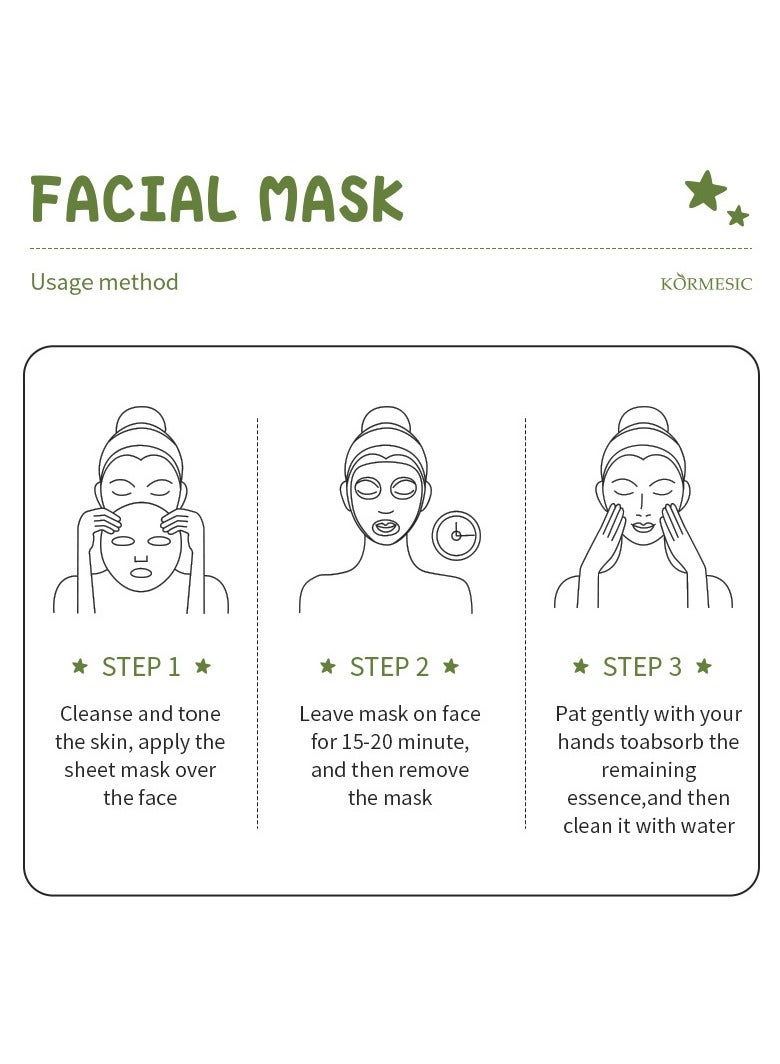 FACIAL MASK

Usage method

KORMESIC

STEP 1

Cleanse and tone the skin, apply the sheet mask over the face

STEP 2

Leave mask on face for 15-20 minute, and then remove the mask

STEP 3

Pat gently with your hands toabsorb the remaining essence,and then clean it with water