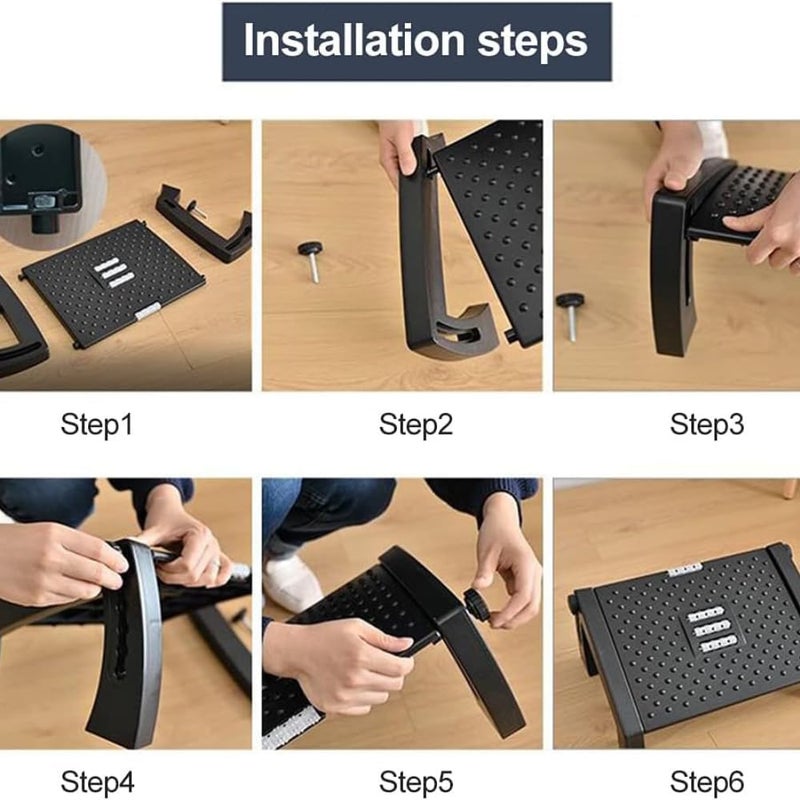 Installation steps

Step1

Step2

Step3

Step4

Step5

Step6