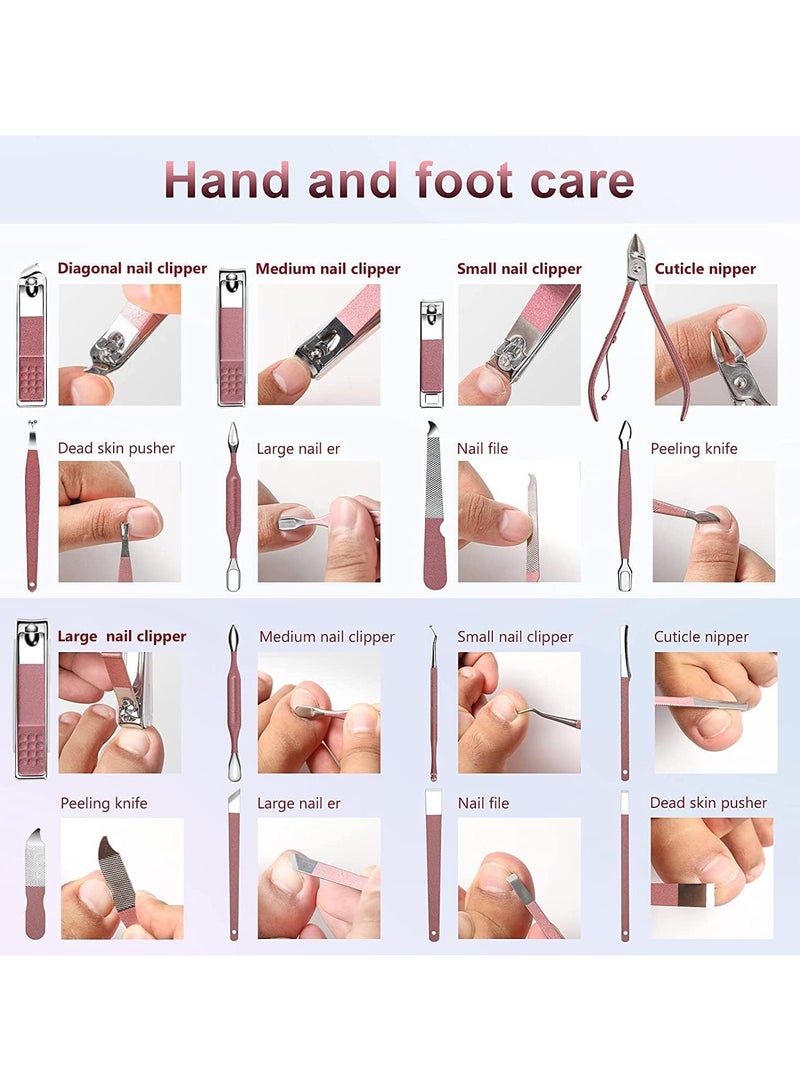 Hand and foot care

Diagonal nail clipper

Medium nail clipper

Small nail clipper

Cuticle nipper

Dead skin pusher

Large nail er

Nail file

Peeling knife

Large  nail clipper

Medium nail clipper

Small nail clipper

Cuticle nipper

Peeling knife

Large nail er

Nail file

Dead skin pusher