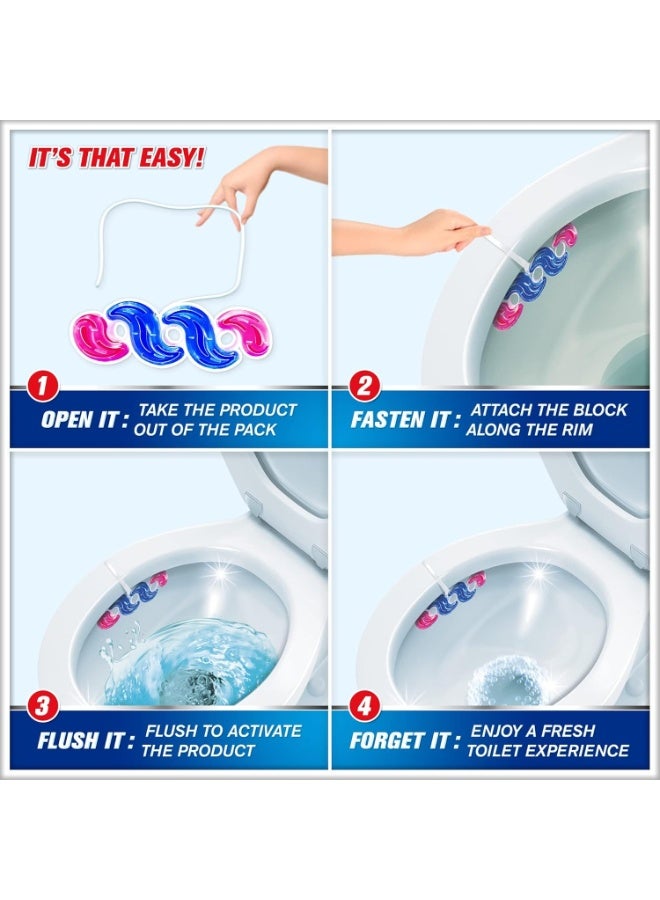 IT'S THAT EASY!

1
OPEN IT : TAKE THE PRODUCT OUT OF THE PACK

2
FASTEN IT : ATTACH THE BLOCK ALONG THE RIM

3
FLUSH IT : FLUSH TO ACTIVATE THE PRODUCT

4
FORGET IT : ENJOY A FRESH TOILET EXPERIENCE