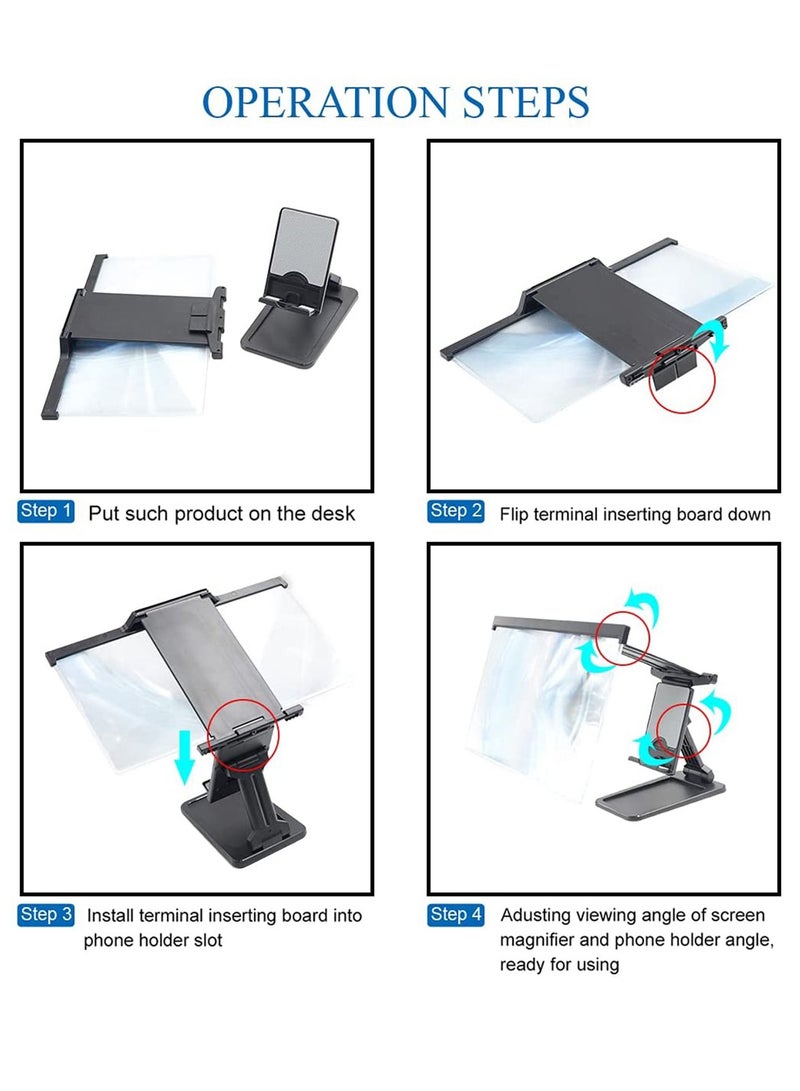 OPERATION STEPS

Step 1 Put such product on the desk

Step 2 Flip terminal inserting board down

Step 3 Install terminal inserting board into phone holder slot

Step 4 Adusting viewing angle of screen magnifier and phone holder angle, ready for using