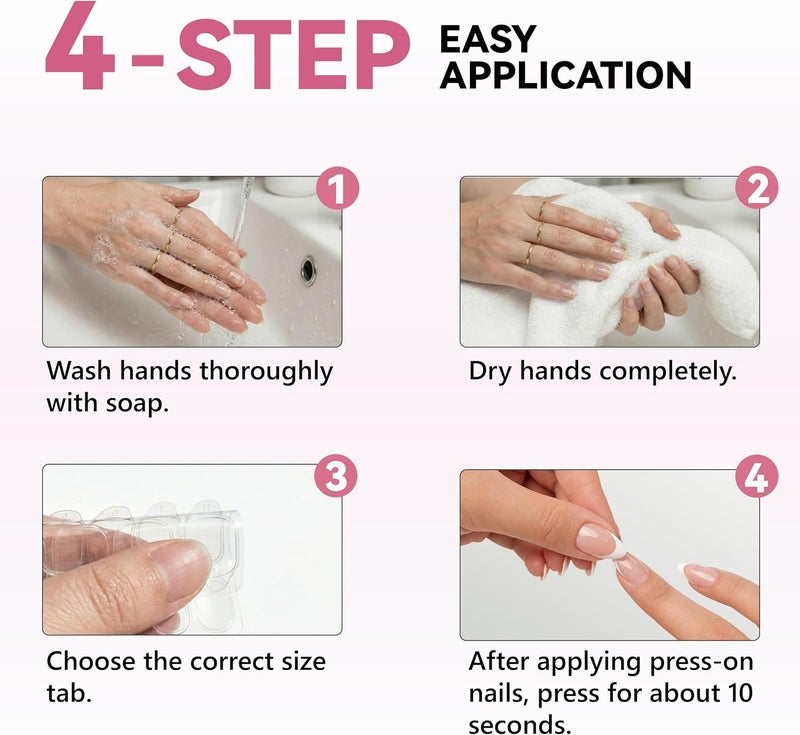 4-STEP EASY APPLICATION

1

Wash hands thoroughly with soap.

2

Dry hands completely.

3

Choose the correct size tab.

4

After applying press-on nails, press for about 10 seconds.