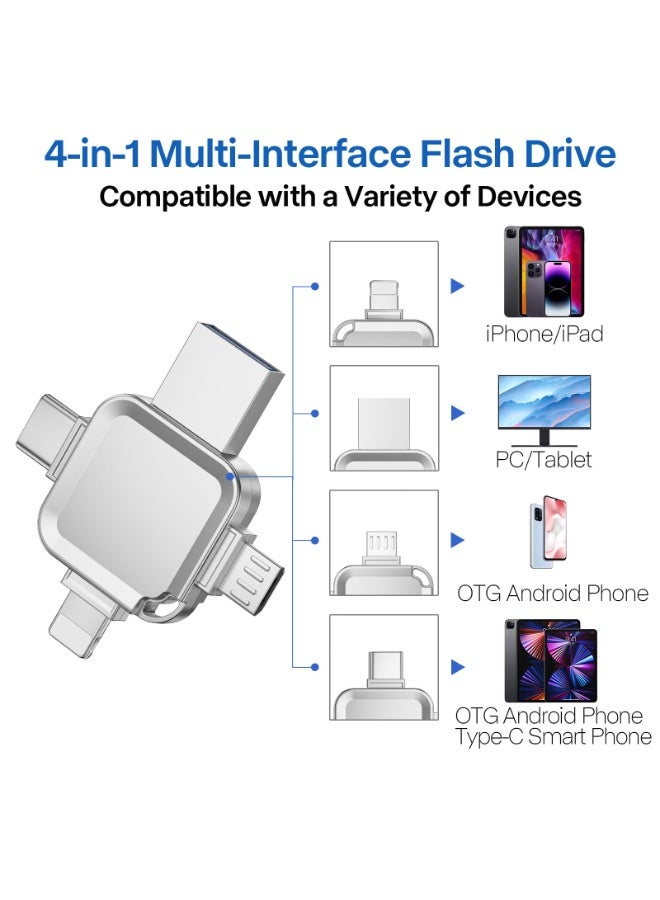 4-in-1 Multi-Interface Flash Drive
Compatible with a Variety of Devices

iPhone/iPad

PC/Tablet

OTG Android Phone

OTG Android Phone
Type-C Smart Phone