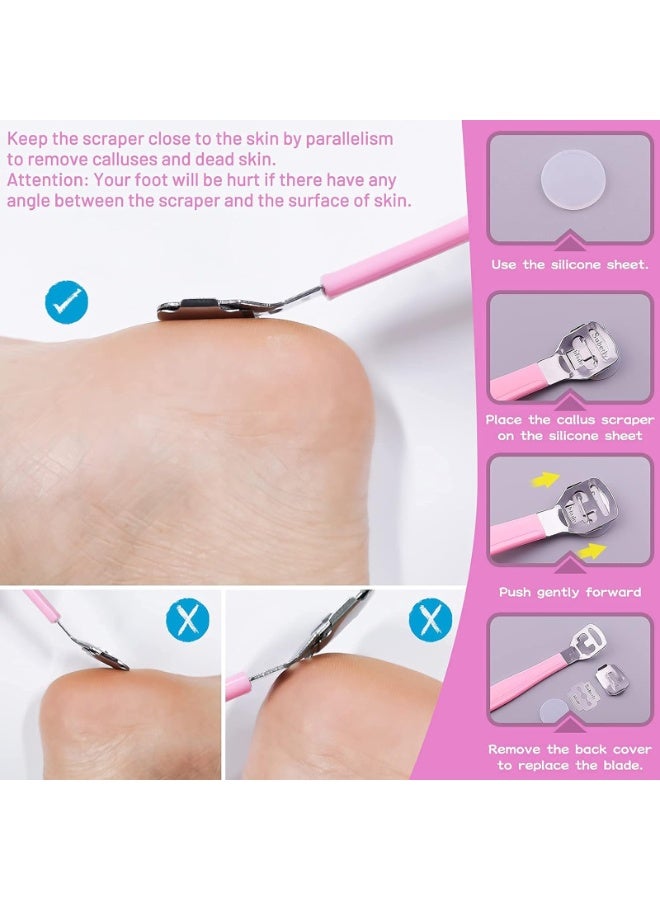 Keep the scraper close to the skin by parallelism to remove calluses and dead skin.
Attention: Your foot will be hurt if there have any angle between the scraper and the surface of skin.

Use the silicone sheet.

Place the callus scraper on the silicone sheet

Push gently forward

Remove the back cover to replace the blade.