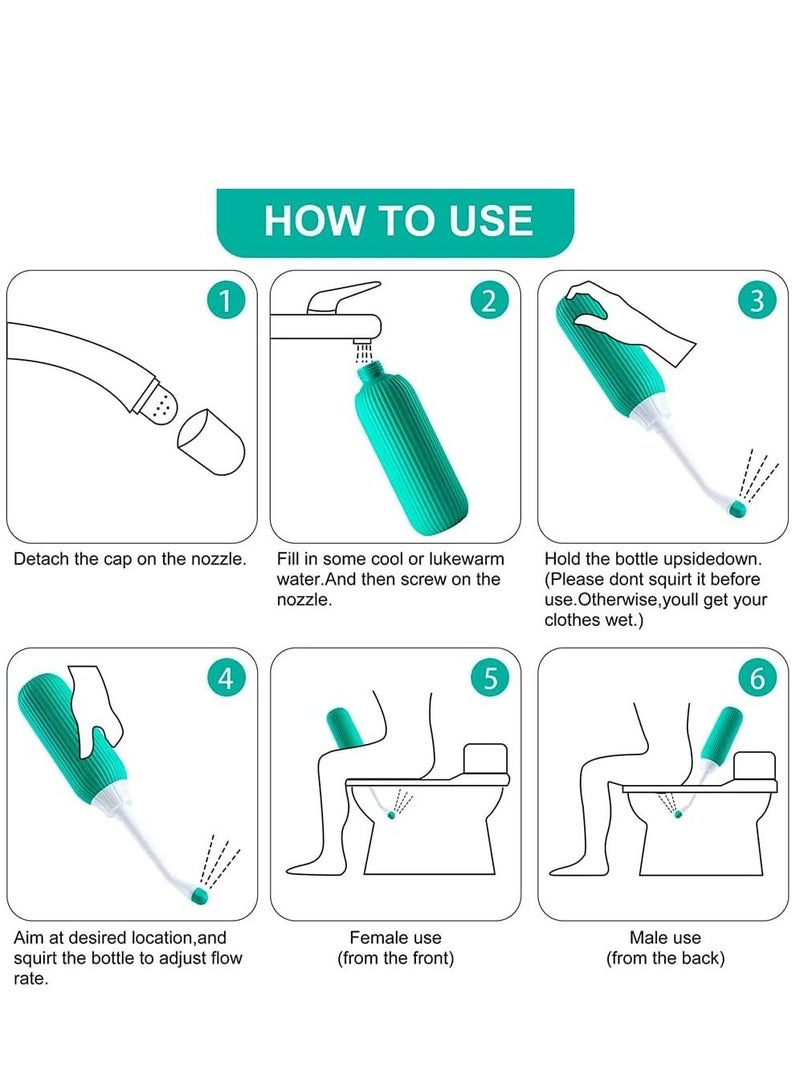 HOW TO USE

1

Detach the cap on the nozzle.

2

Fill in some cool or lukewarm water.And then screw on the nozzle.

3

Hold the bottle upsidedown. (Please dont squirt it before use.Otherwise,youll get your clothes wet.)

4

Aim at desired location,and squirt the bottle to adjust flow rate.

5

Female use (from the front)

6

Male use (from the back)