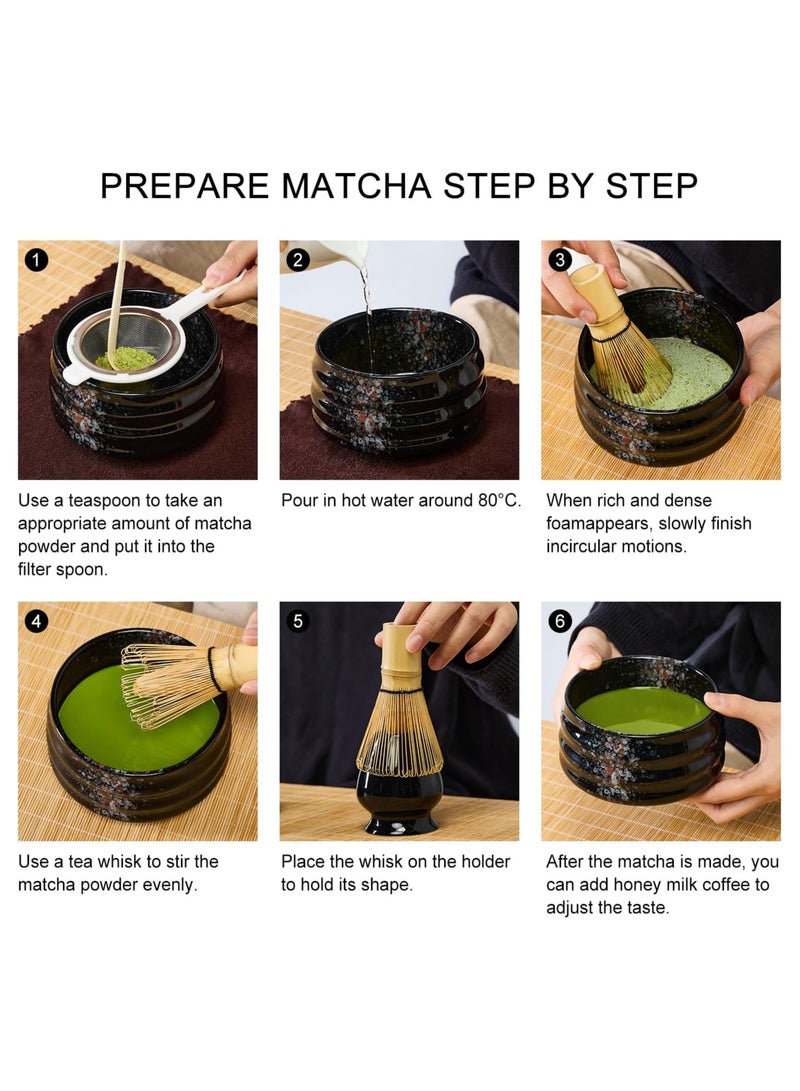 PREPARE MATCHA STEP BY STEP

1

Use a teaspoon to take an appropriate amount of matcha powder and put it into the filter spoon.

2

Pour in hot water around 80°C.

3

When rich and dense foamappears, slowly finish incircular motions.

4

Use a tea whisk to stir the matcha powder evenly.

5

Place the whisk on the holder to hold its shape.

6

After the matcha is made, you can add honey milk coffee to adjust the taste.