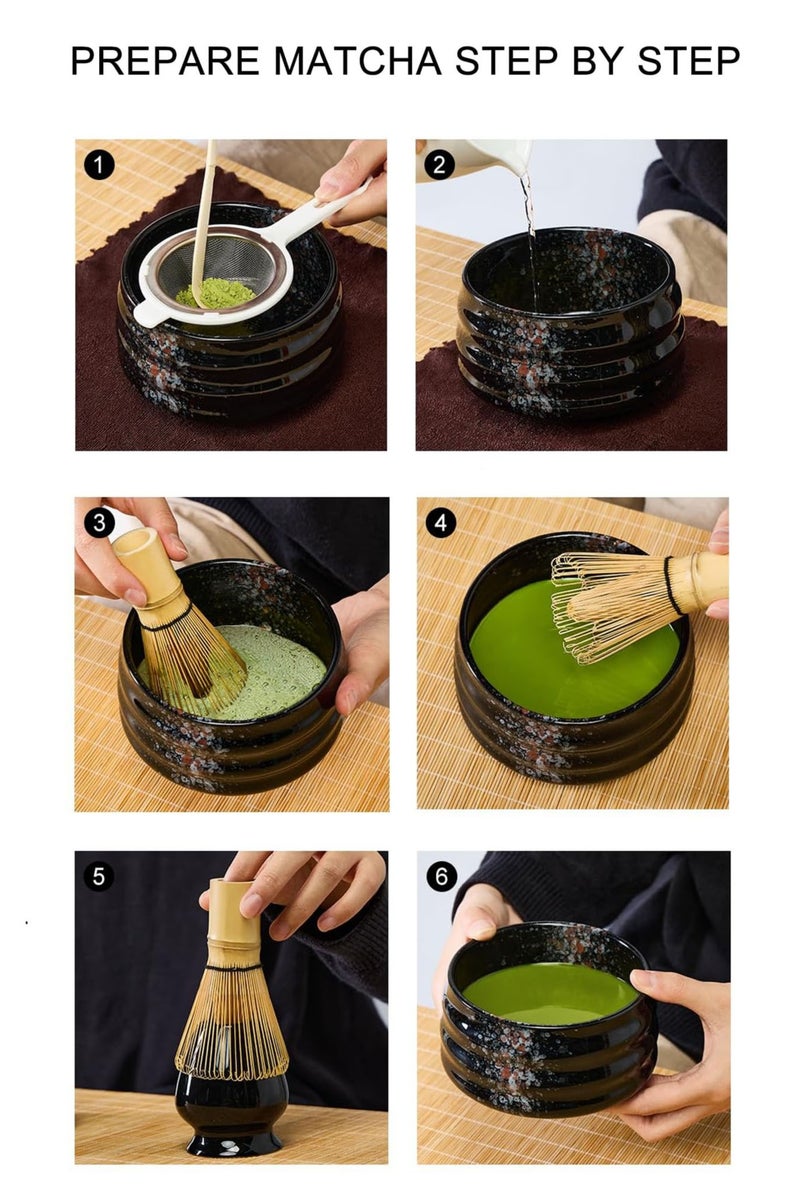 PREPARE MATCHA STEP BY STEP

1

2

3

4

5

6