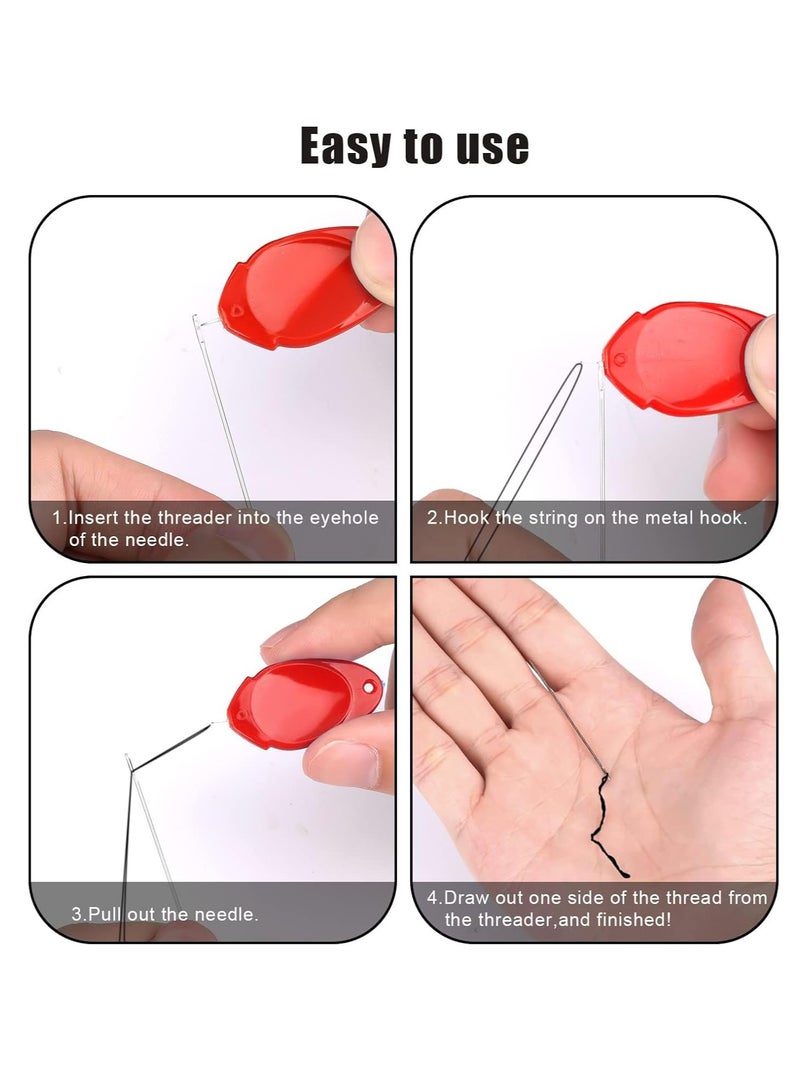 Easy to use

1.Insert the threader into the eyehole of the needle.

2.Hook the string on the metal hook.

3.Pull out the needle.

4.Draw out one side of the thread from the threader,and finished!