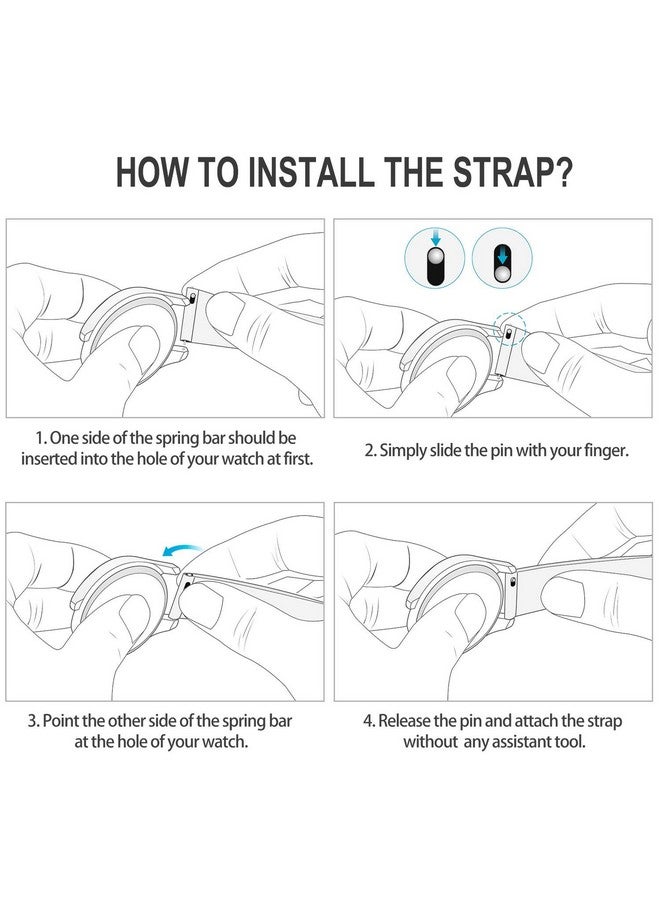 HOW TO INSTALL THE STRAP?

1. One side of the spring bar should be inserted into the hole of your watch at first.

2. Simply slide the pin with your finger.

3. Point the other side of the spring bar at the hole of your watch.

4. Release the pin and attach the strap without any assistant tool.