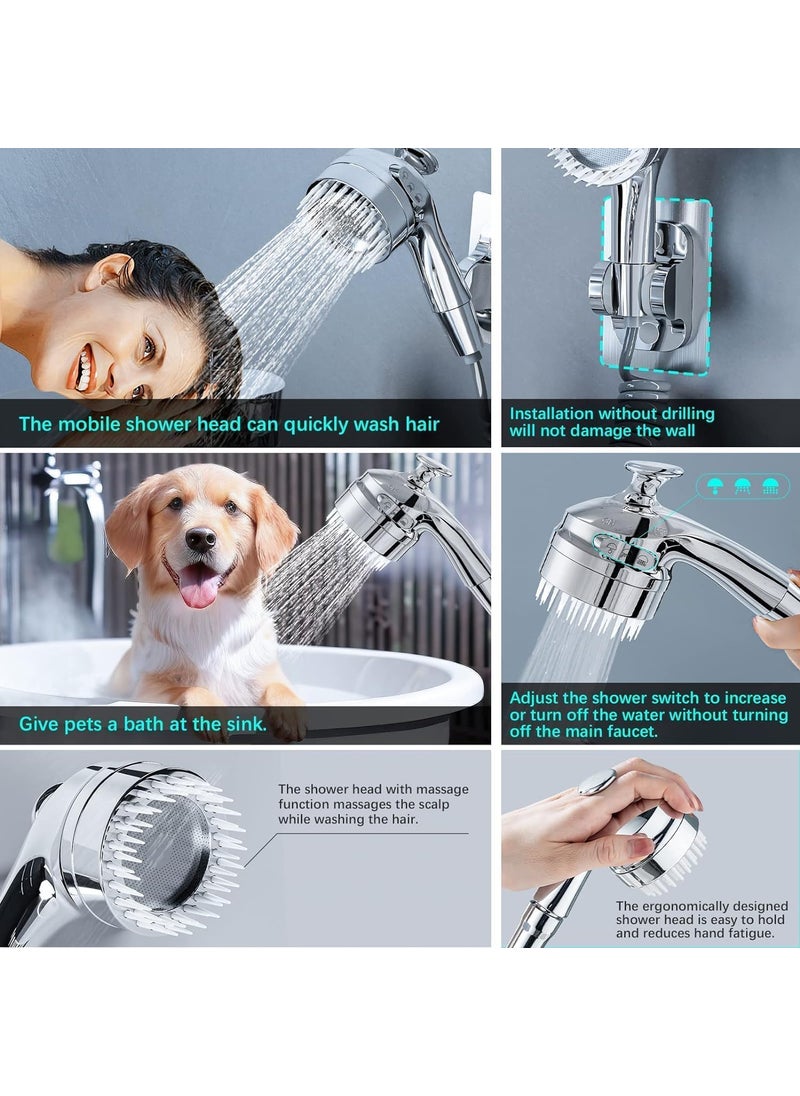 The mobile shower head can quickly wash hair

Installation without drilling will not damage the wall

Give pets a bath at the sink.

Adjust the shower switch to increase or turn off the water without turning off the main faucet.

The shower head with massage function massages the scalp while washing the hair.

The ergonomically designed shower head is easy to hold and reduces hand fatigue.