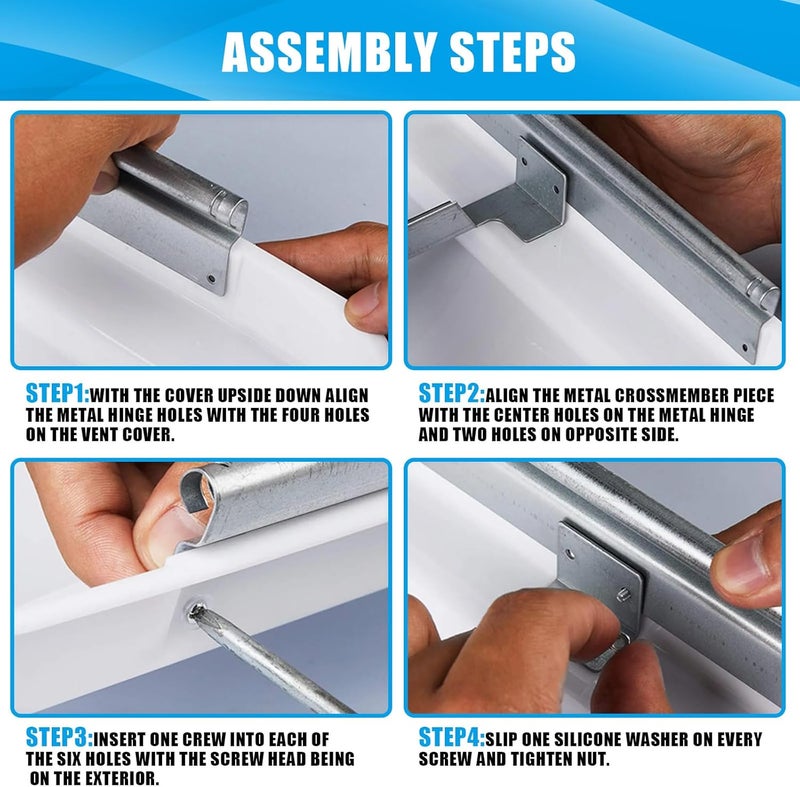 ASSEMBLY STEPS

STEP1:WITH THE COVER UPSIDE DOWN ALIGN THE METAL HINGE HOLES WITH THE FOUR HOLES ON THE VENT COVER.

STEP2:ALIGN THE METAL CROSSMEMBER PIECE WITH THE CENTER HOLES ON THE METAL HINGE AND TWO HOLES ON OPPOSITE SIDE.

STEP3:INSERT ONE CREW INTO EACH OF THE SIX HOLES WITH THE SCREW HEAD BEING ON THE EXTERIOR.

STEP4:SLIP ONE SILICONE WASHER ON EVERY SCREW AND TIGHTEN NUT.