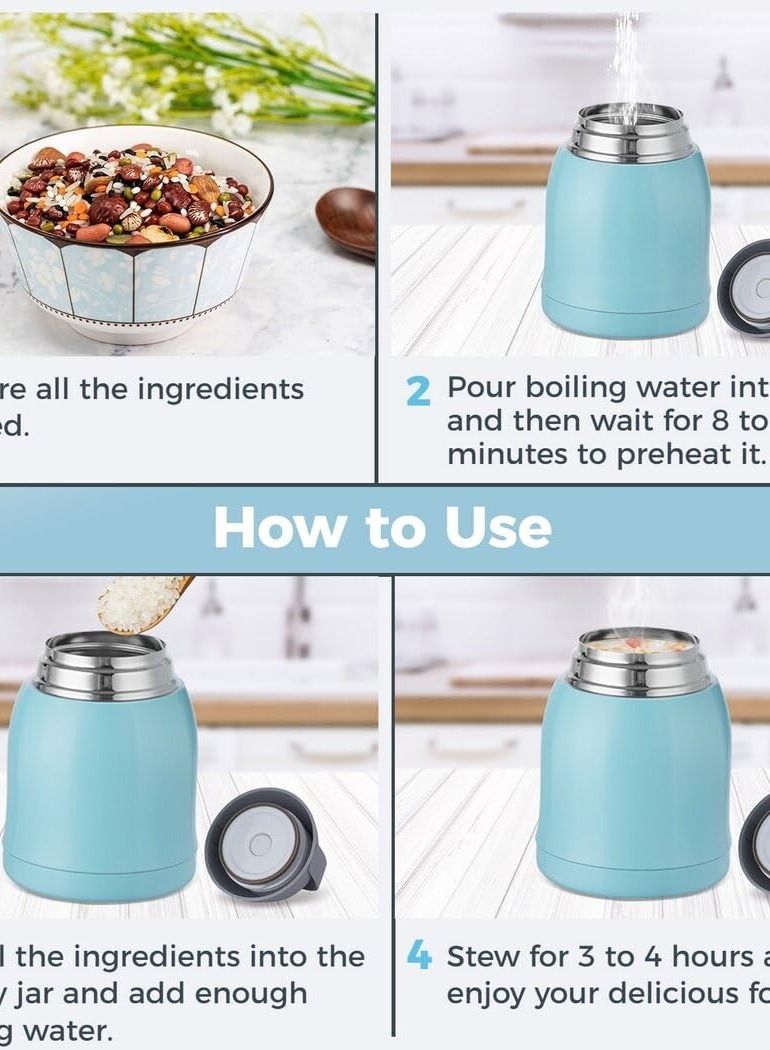 re all the ingredients
ed.

2 Pour boiling water int
and then wait for 8 to
minutes to preheat it.

How to Use

l the ingredients into the
y jar and add enough
g water.

4 Stew for 3 to 4 hours a
enjoy your delicious fo