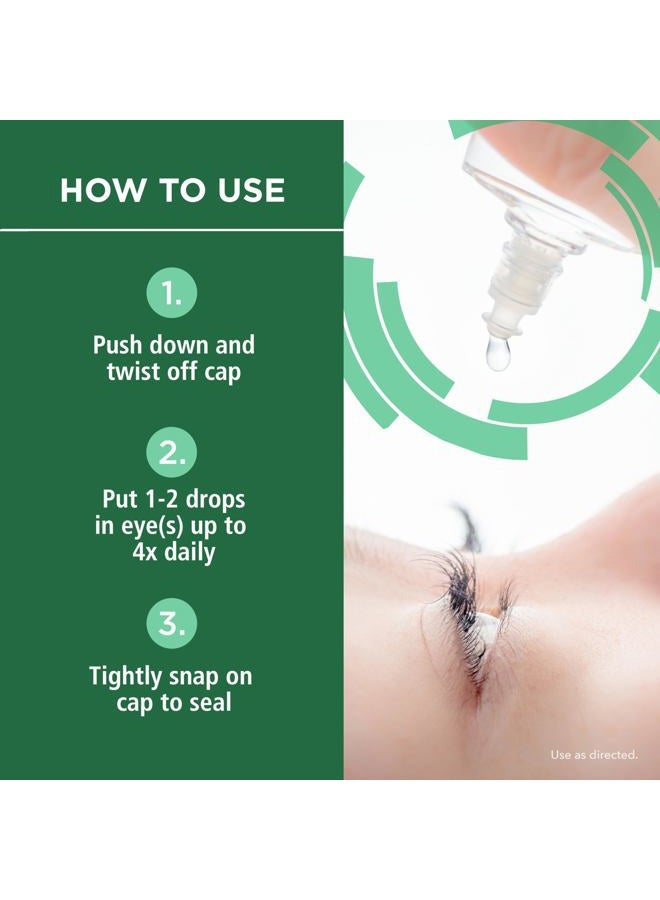 HOW TO USE

1.

Push down and twist off cap

2.

Put 1-2 drops in eye(s) up to 4x daily

3.

Tightly snap on cap to seal

Use as directed.