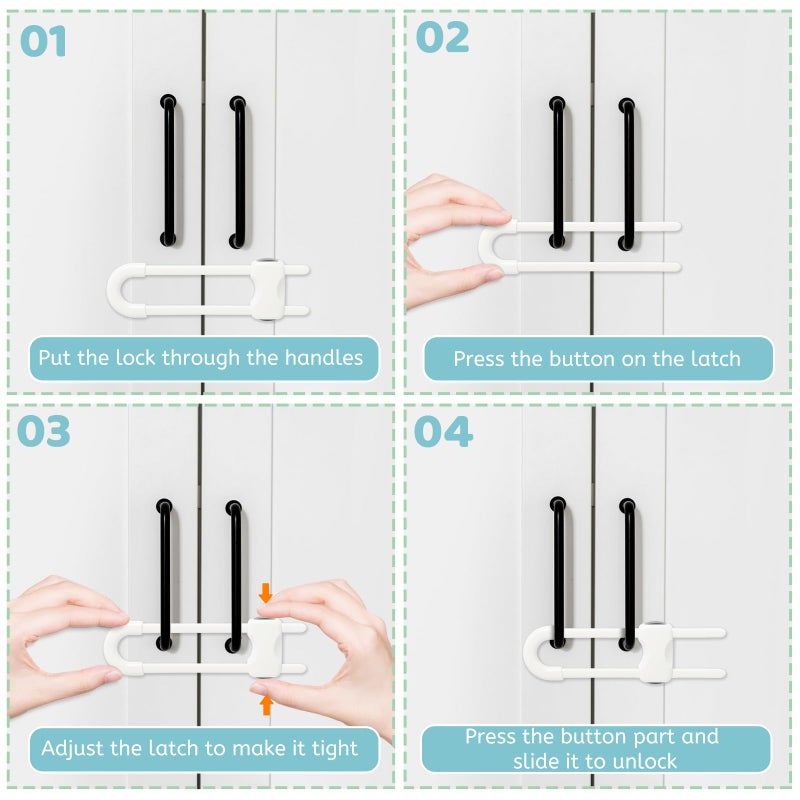 01

Put the lock through the handles

02

Press the button on the latch

03

Adjust the latch to make it tight

04

Press the button part and slide it to unlock