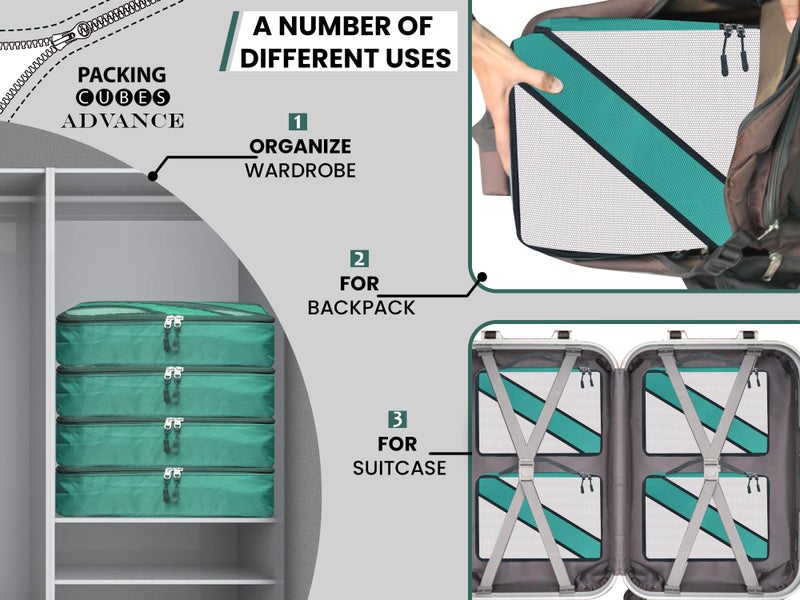 PACKING
CUBES
ADVANCE

A NUMBER OF
DIFFERENT USES

1
ORGANIZE
WARDROBE

2
FOR
BACKPACK

3
FOR
SUITCASE