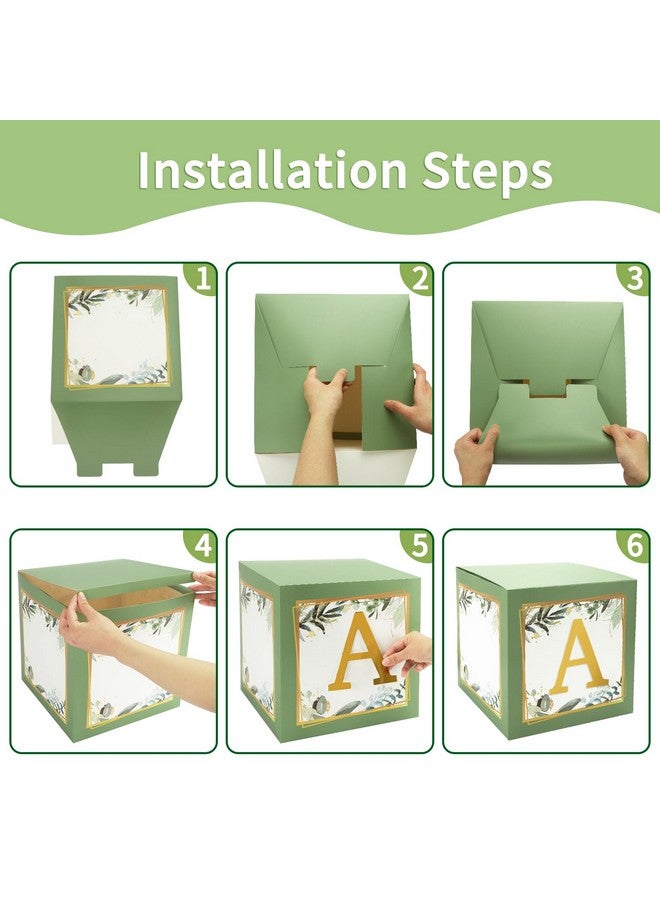 Installation Steps

1

2

3

4

5

A

6

A