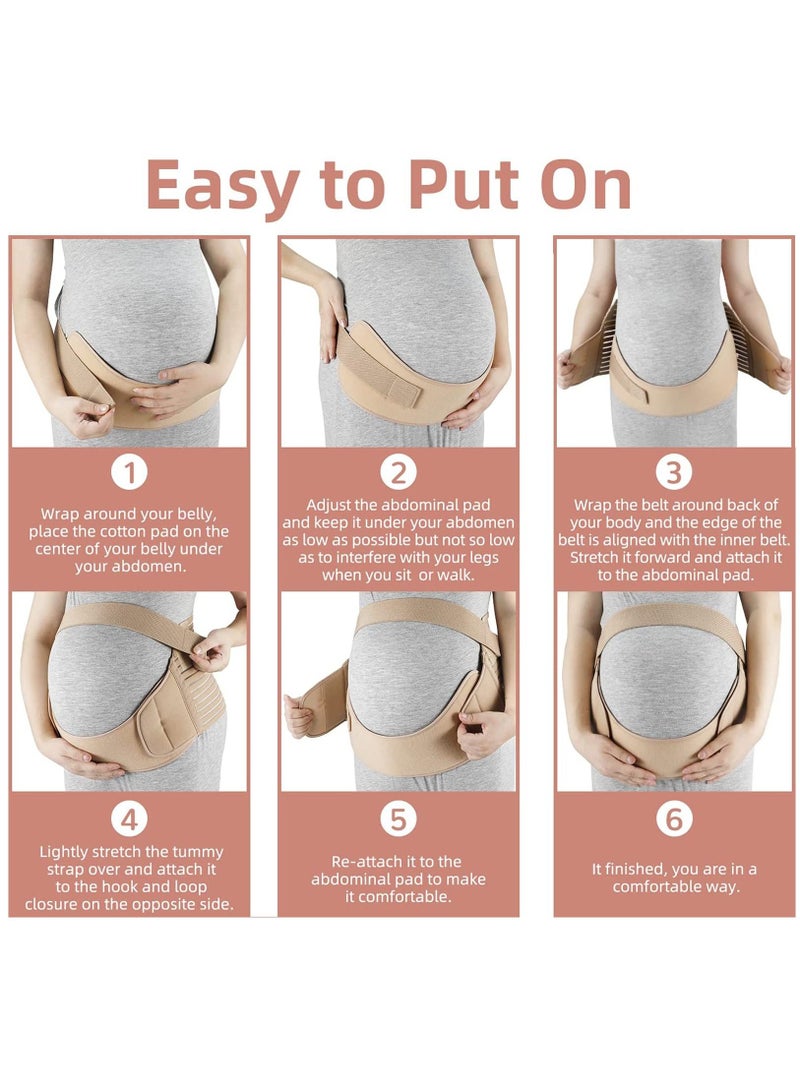 Easy to Put On

1

Wrap around your belly, place the cotton pad on the center of your belly under your abdomen.

2

Adjust the abdominal pad and keep it under your abdomen as low as possible but not so low as to interfere with your legs when you sit or walk.

3

Wrap the belt around back of your body and the edge of the belt is aligned with the inner belt. Stretch it forward and attach it to the abdominal pad.

4

Lightly stretch the tummy strap over and attach it to the hook and loop closure on the opposite side.

5

Re-attach it to the abdominal pad to make it comfortable.

6

It finished, you are in a comfortable way.