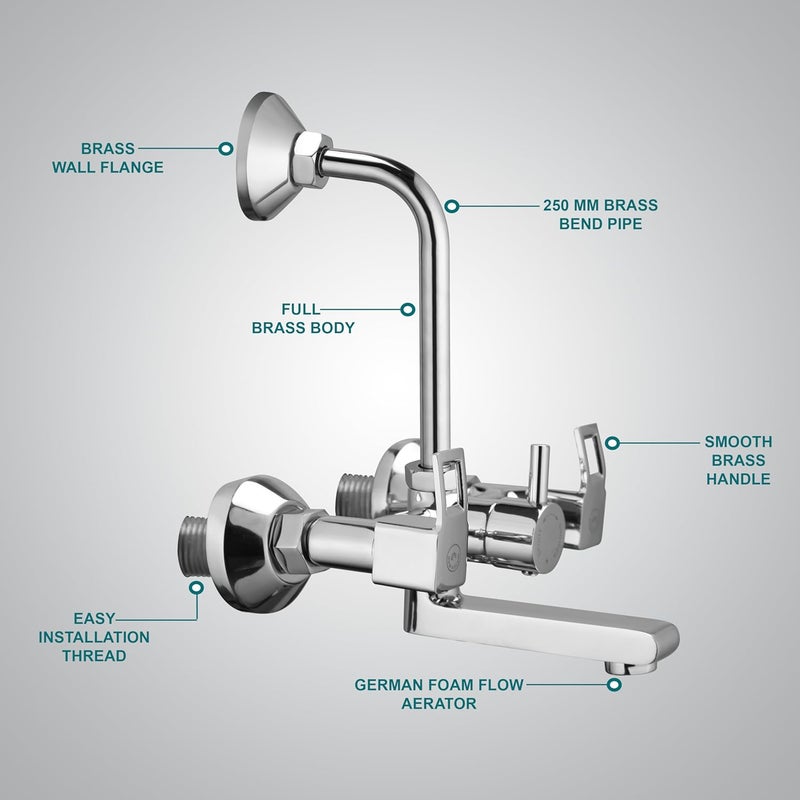 BRASS
WALL FLANGE

250 MM BRASS
BEND PIPE

FULL
BRASS BODY

SMOOTH
BRASS
HANDLE

EASY
INSTALLATION
THREAD

GERMAN FOAM FLOW
AERATOR