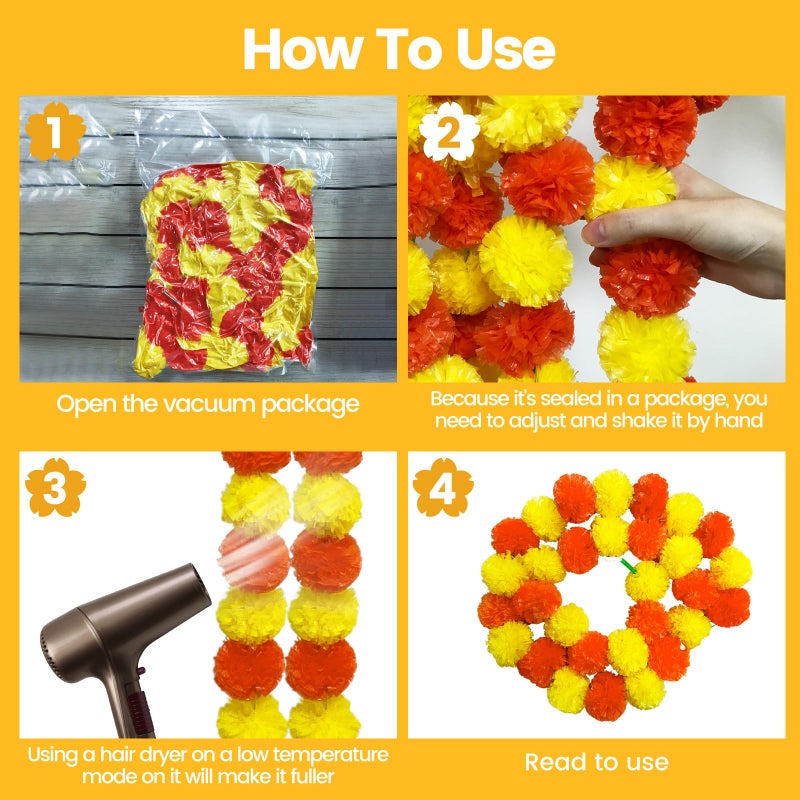 How To Use

1

Open the vacuum package

2

Because it's sealed in a package, you need to adjust and shake it by hand

3

Using a hair dryer on a low temperature mode on it will make it fuller

4

Read to use