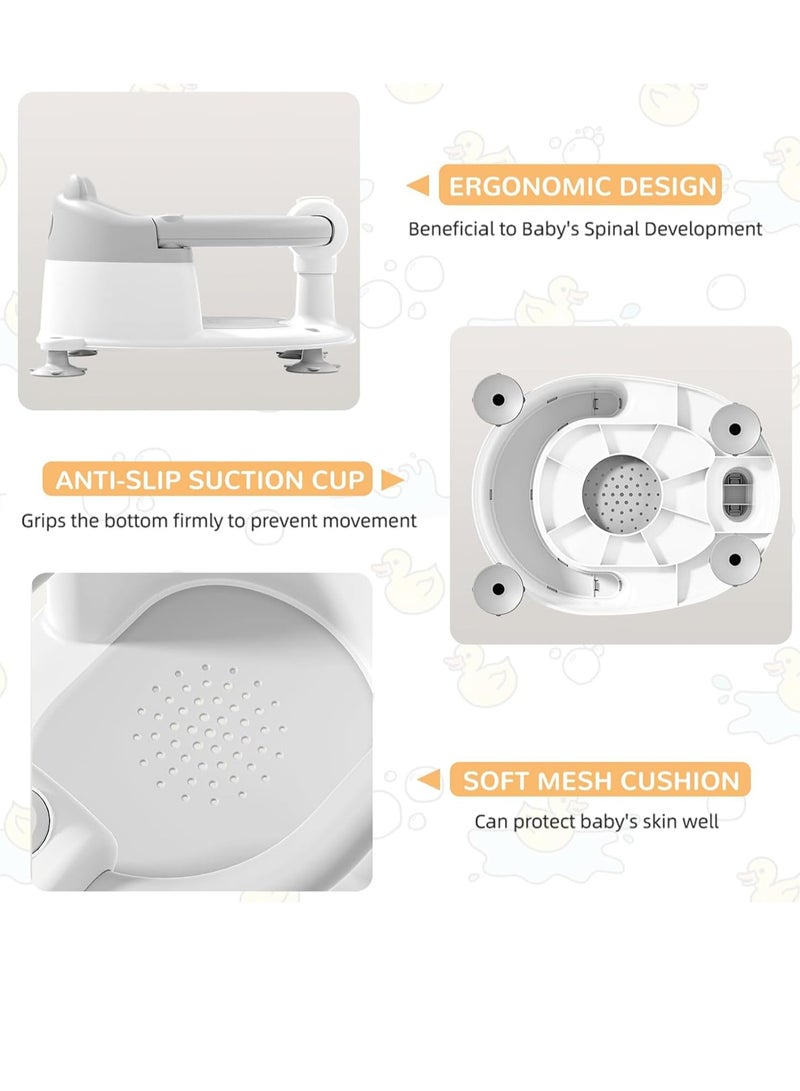 ERGONOMIC DESIGN
Beneficial to Baby's Spinal Development

ANTI-SLIP SUCTION CUP
Grips the bottom firmly to prevent movement

SOFT MESH CUSHION
Can protect baby's skin well