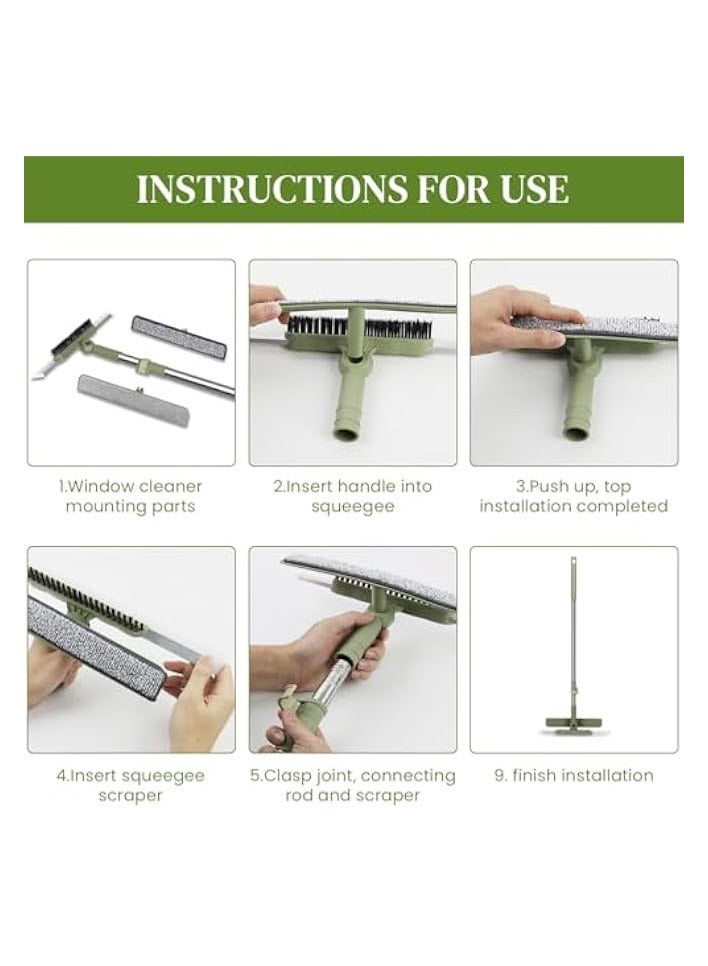 INSTRUCTIONS FOR USE

1.Window cleaner mounting parts

2.Insert handle into squeegee

3.Push up, top installation completed

4.Insert squeegee scraper

5.Clasp joint, connecting rod and scraper

9. finish installation