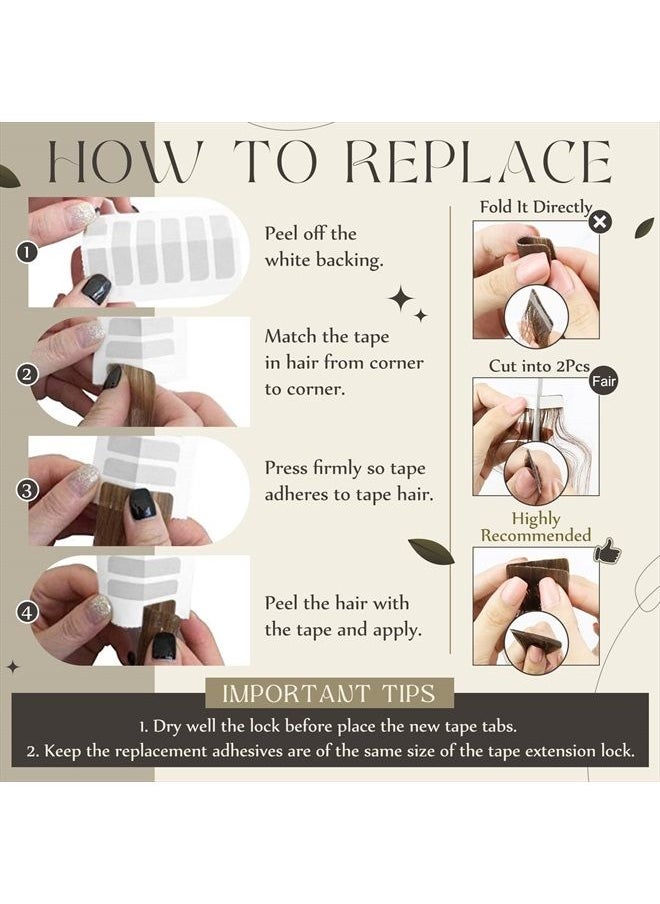 HOW TO REPLACE

1 Peel off the white backing.

2 Match the tape in hair from corner to corner.

3 Press firmly so tape adheres to tape hair.

4 Peel the hair with the tape and apply.

Fold It Directly

Cut into 2Pcs
Fair

Highly Recommended

IMPORTANT TIPS

1. Dry well the lock before place the new tape tabs.
2. Keep the replacement adhesives are of the same size of the tape extension lock.