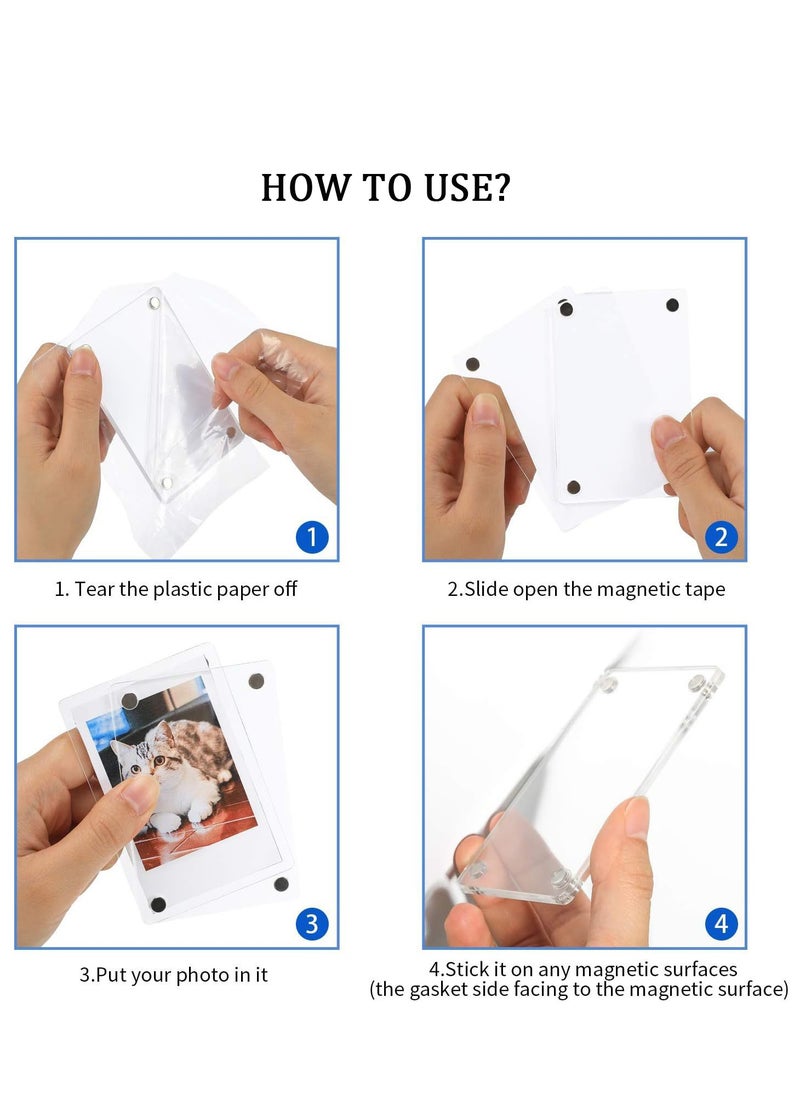 HOW TO USE?

1

1. Tear the plastic paper off

2

2.Slide open the magnetic tape

3

3.Put your photo in it

4

4.Stick it on any magnetic surfaces
(the gasket side facing to the magnetic surface)