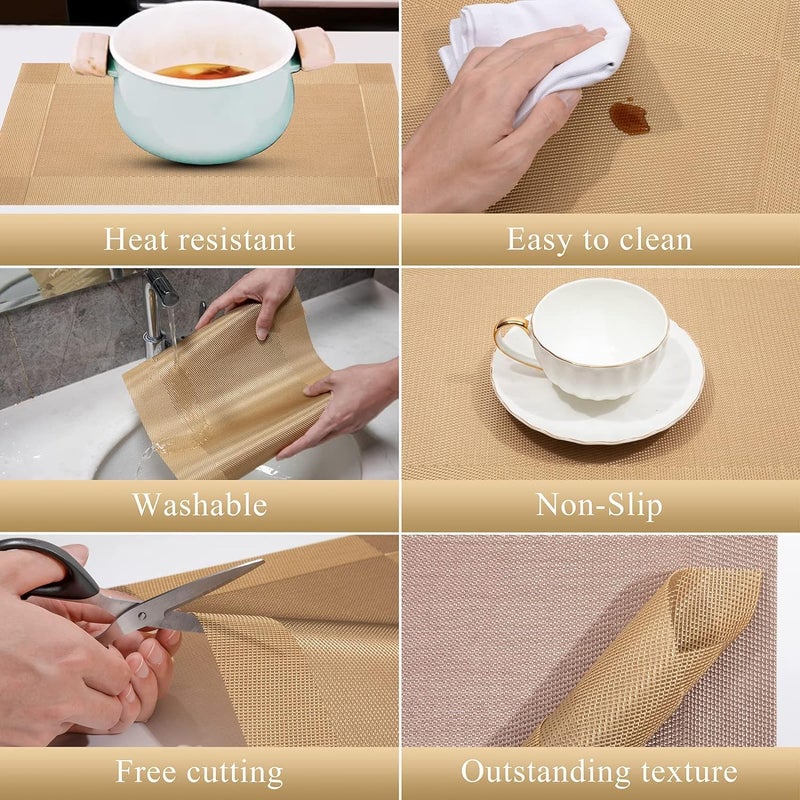 Heat resistant

Easy to clean

Washable

Non-Slip

Free cutting

Outstanding texture