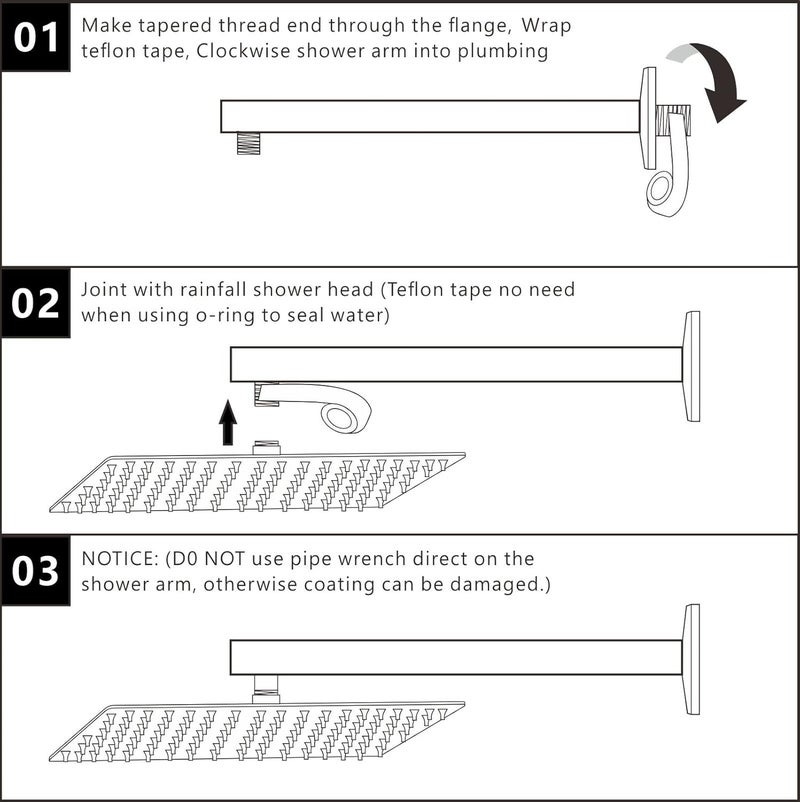 01

Make tapered thread end through the flange, Wrap teflon tape, Clockwise shower arm into plumbing

02

Joint with rainfall shower head (Teflon tape no need when using o-ring to seal water)

03

NOTICE: (D0 NOT use pipe wrench direct on the shower arm, otherwise coating can be damaged.)