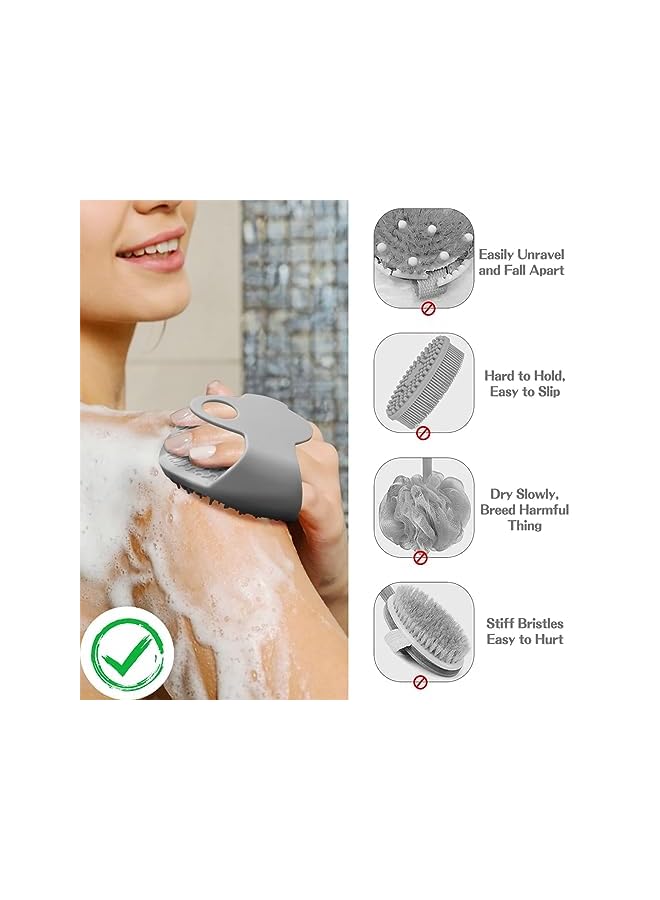 Easily Unravel and Fall Apart

Hard to Hold, Easy to Slip

Dry Slowly, Breed Harmful Thing

Stiff Bristles Easy to Hurt