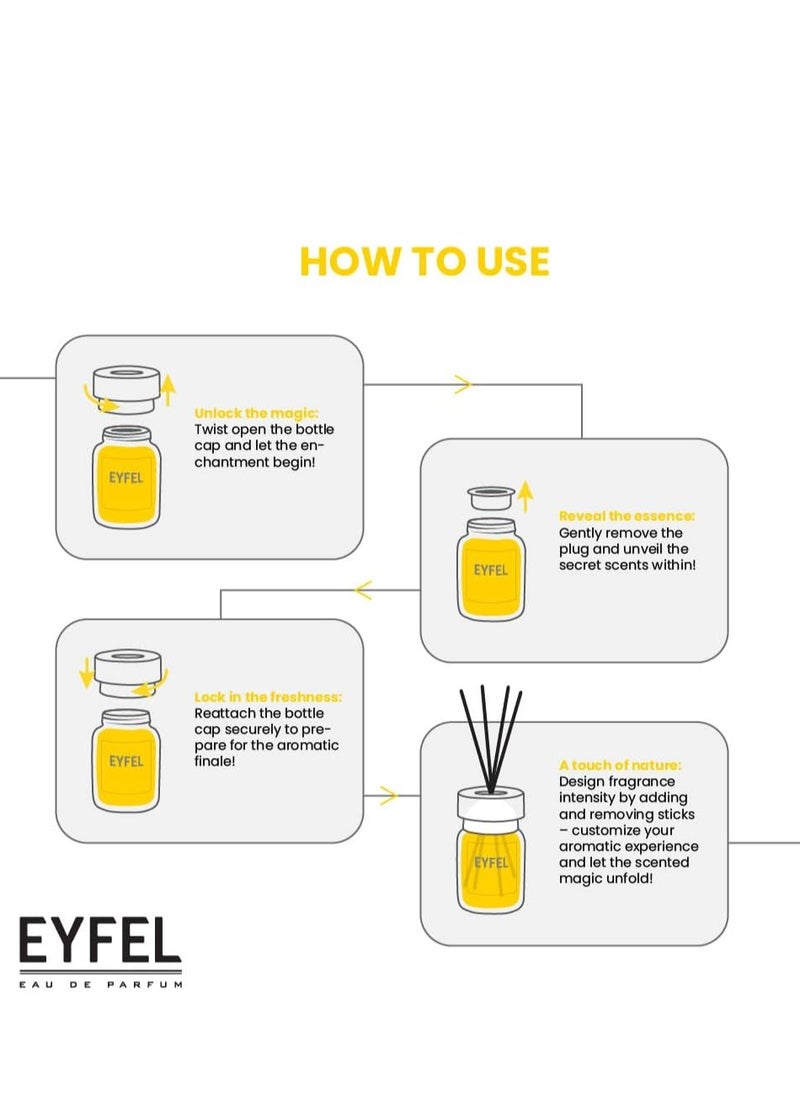 HOW TO USE

EYFEL

Unlock the magic:
Twist open the bottle cap and let the enchantment begin!

EYFEL

Reveal the essence:
Gently remove the plug and unveil the secret scents within!

EYFEL

Lock in the freshness:
Reattach the bottle cap securely to prepare for the aromatic finale!

EYFEL

A touch of nature:
Design fragrance intensity by adding and removing sticks – customize your aromatic experience and let the scented magic unfold!

EYFEL
EAU DE PARFUM