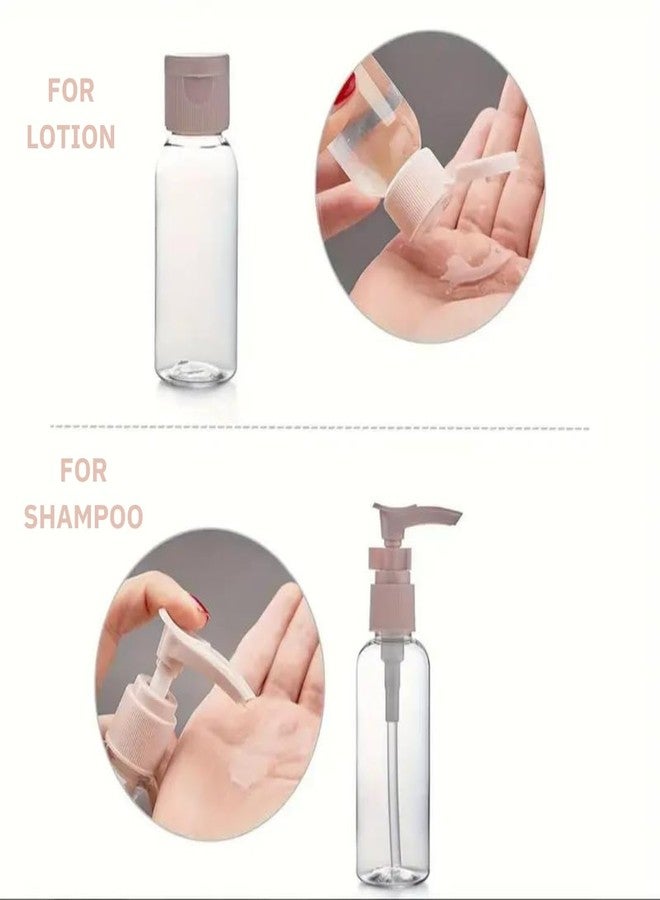 FOR LOTION

FOR SHAMPOO