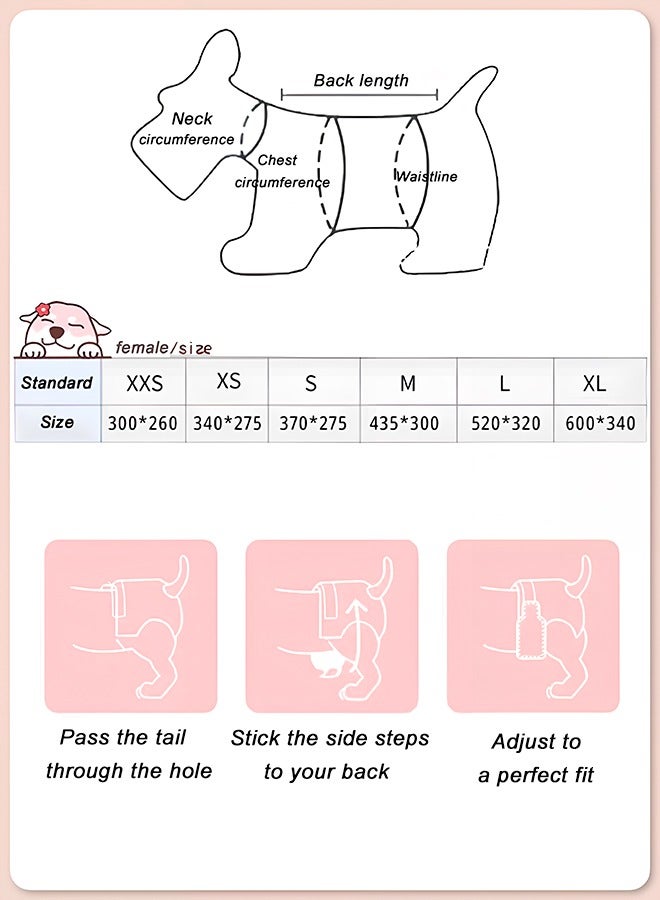 Back length

Neck circumference

Chest circumference

Waistline

female/size

| Standard | XXS | XS | S | M | L | XL |
|---|---|---|---|---|---|---|
| Size | 300*260 | 340*275 | 370*275 | 435*300 | 520*320 | 600*340 |

Pass the tail through the hole

Stick the side steps to your back

Adjust to a perfect fit