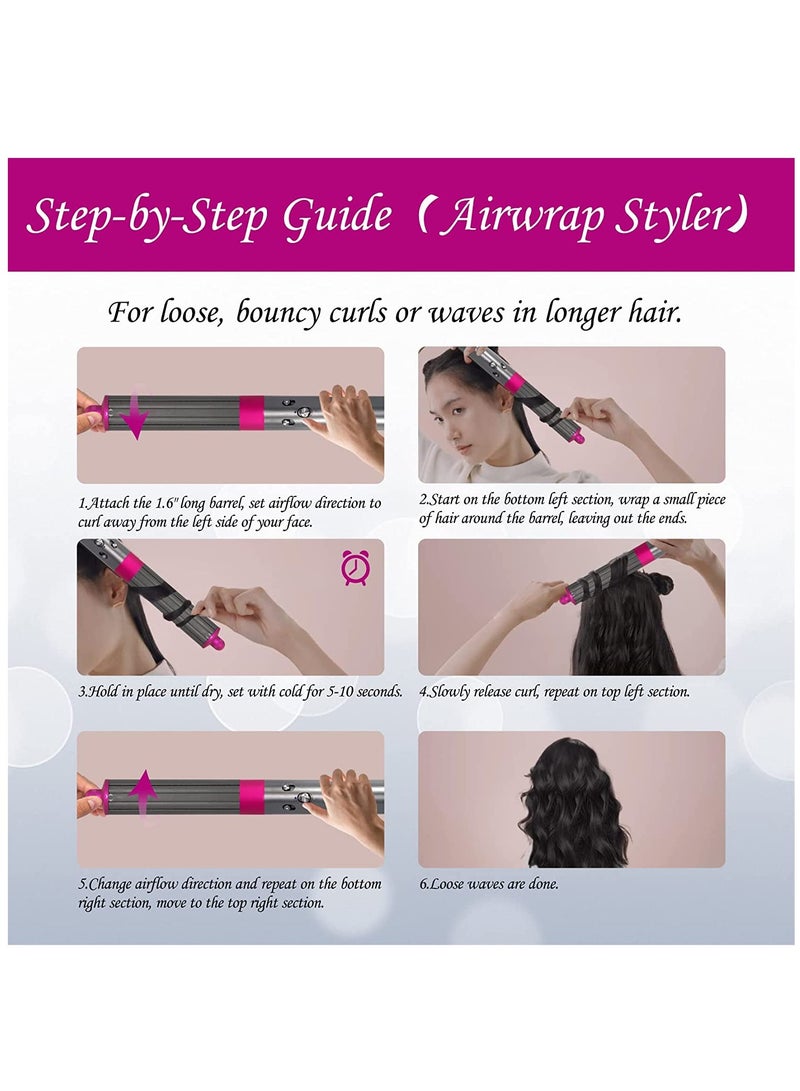 Step-by-Step Guide（Airwrap Styler）

For loose, bouncy curls or waves in longer hair.

1.Attach the 1.6" long barrel, set airflow direction to curl away from the left side of your face.

2.Start on the bottom left section, wrap a small piece of hair around the barrel, leaving out the ends.

3.Hold in place until dry, set with cold for 5-10 seconds.

4.Slowly release curl, repeat on top left section.

5.Change airflow direction and repeat on the bottom right section, move to the top right section.

6.Loose waves are done.