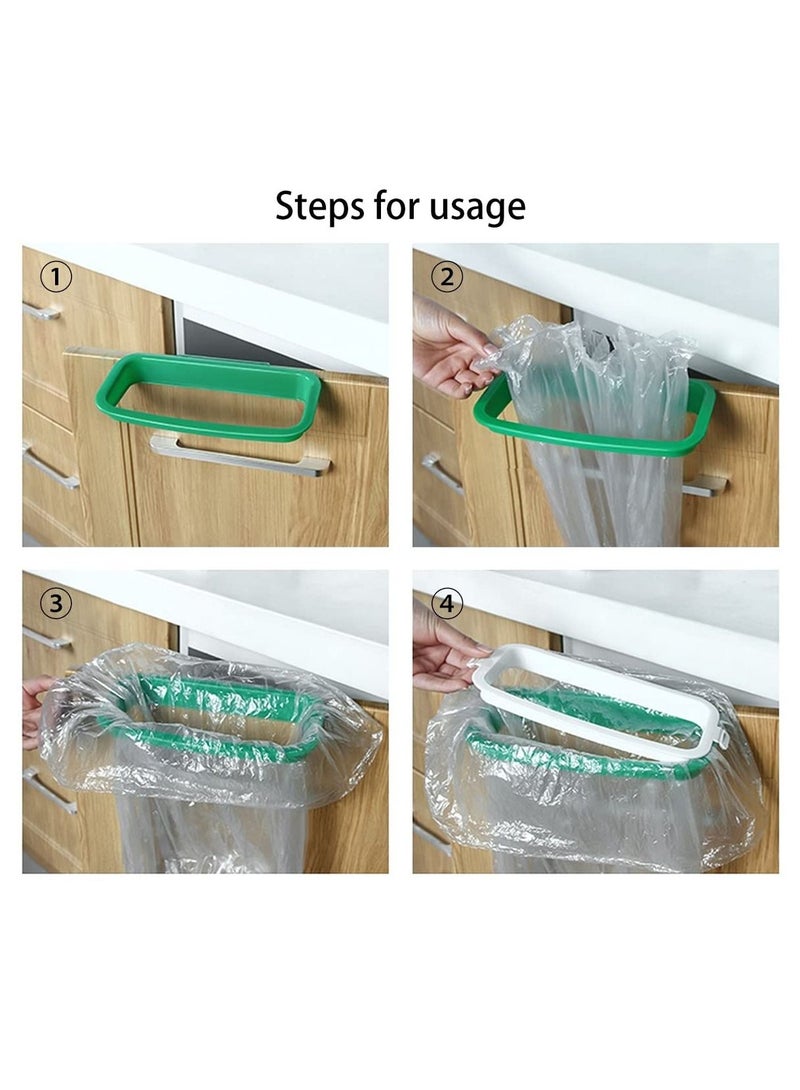 Steps for usage

①

②

③

④