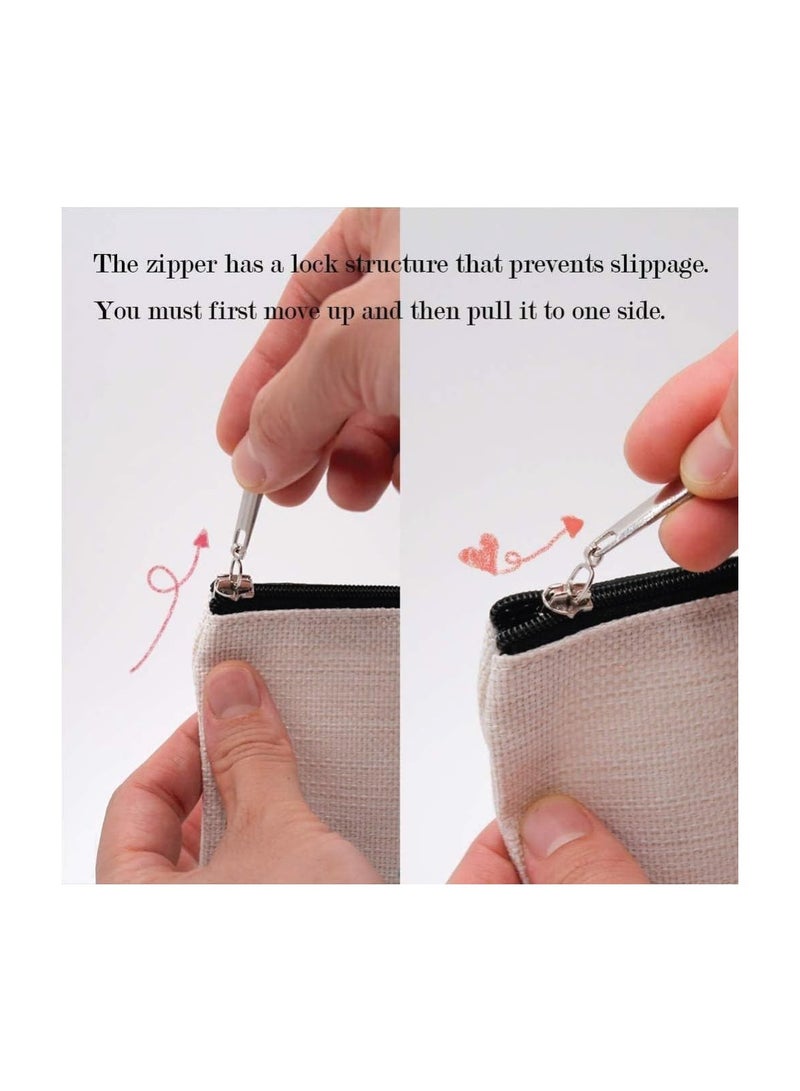 The zipper has a lock structure that prevents slippage.
You must first move up and then pull it to one side.