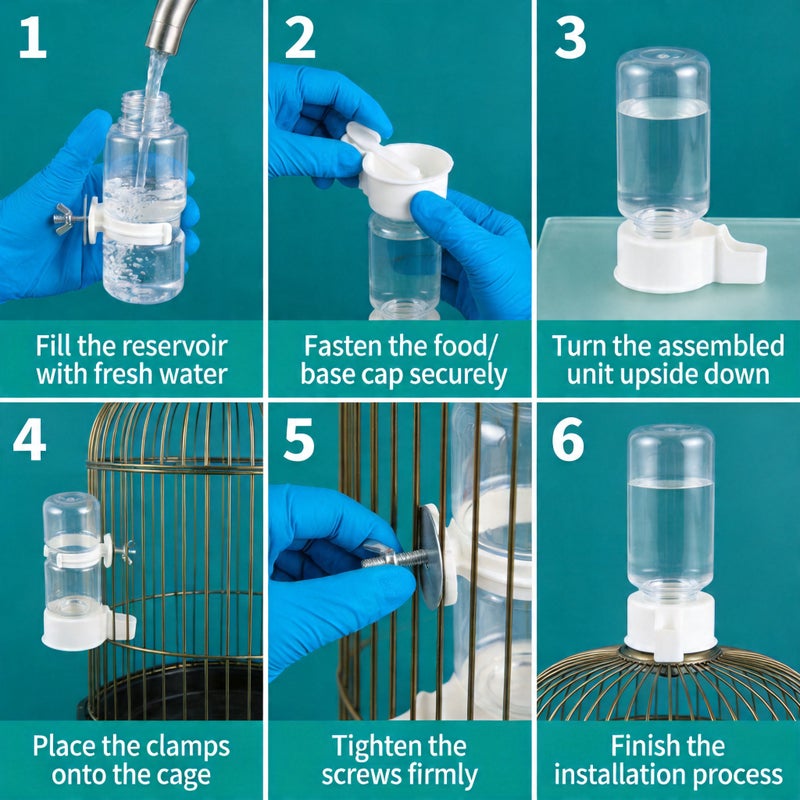 1

Fill the reservoir with fresh water

2

Fasten the food/ base cap securely

3

Turn the assembled unit upside down

4

Place the clamps onto the cage

5

Tighten the screws firmly

6

Finish the installation process