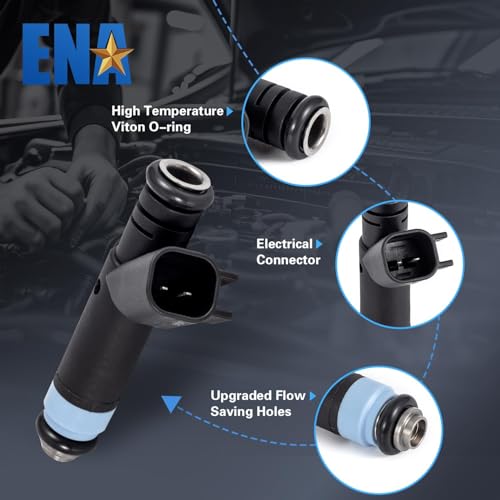 ENA

High Temperature Viton O-ring

Electrical Connector

Upgraded Flow Saving Holes