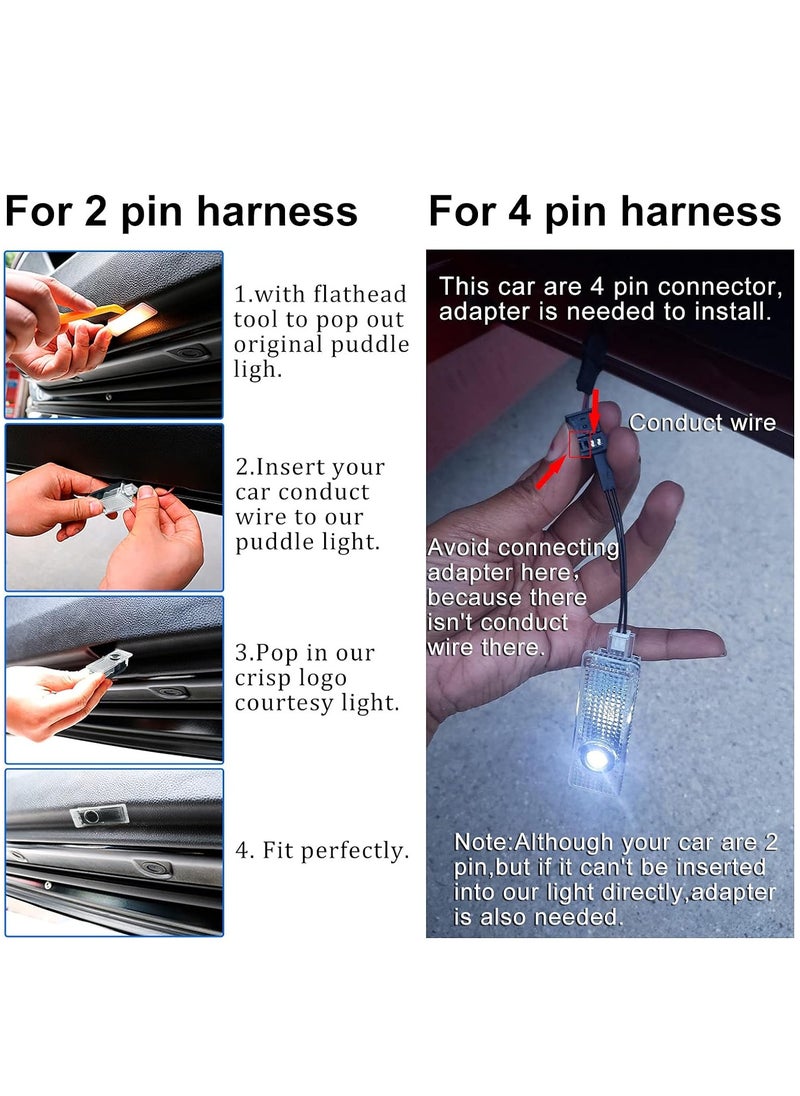 For 2 pin harness

1.with flathead tool to pop out original puddle ligh.

2.Insert your car conduct wire to our puddle light.

3.Pop in our crisp logo courtesy light.

4. Fit perfectly.

For 4 pin harness

This car are 4 pin connector, adapter is needed to install.

Conduct wire

Avoid connecting adapter here, because there isn't conduct wire there.

Note:Although your car are 2 pin,but if it can't be inserted into our light directly,adapter is also needed.