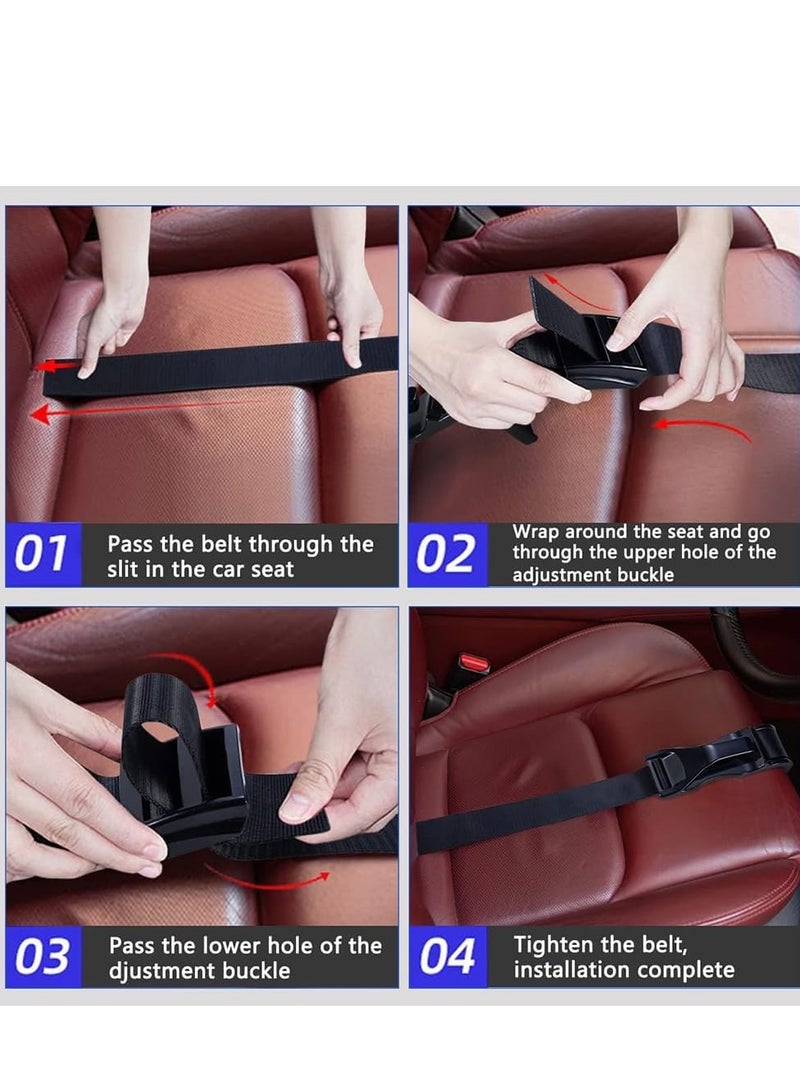 01 Pass the belt through the slit in the car seat

02 Wrap around the seat and go through the upper hole of the adjustment buckle

03 Pass the lower hole of the djustment buckle

04 Tighten the belt, installation complete