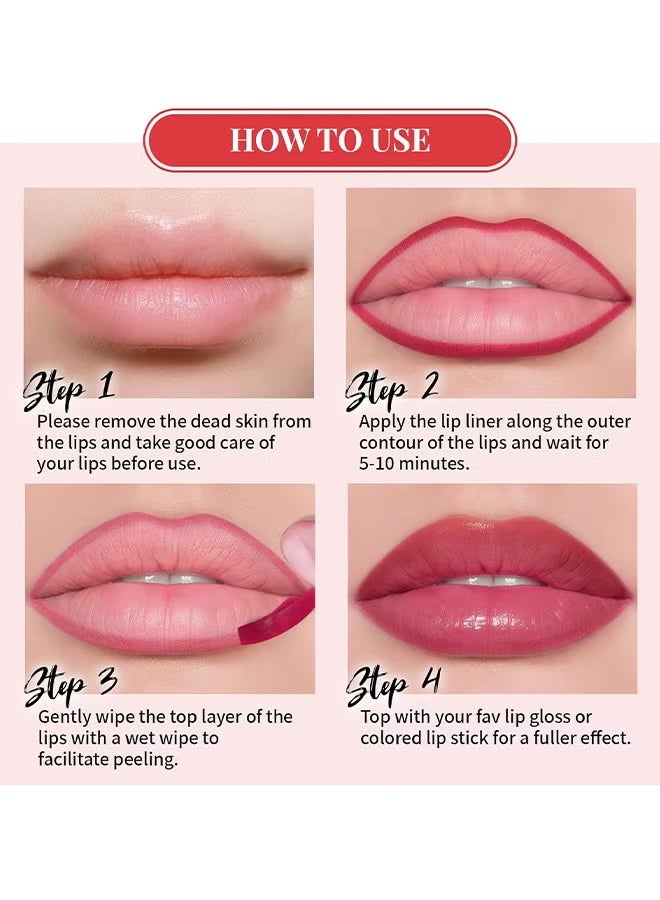 HOW TO USE

Step 1
Please remove the dead skin from the lips and take good care of your lips before use.

Step 2
Apply the lip liner along the outer contour of the lips and wait for 5-10 minutes.

Step 3
Gently wipe the top layer of the lips with a wet wipe to facilitate peeling.

Step 4
Top with your fav lip gloss or colored lip stick for a fuller effect.