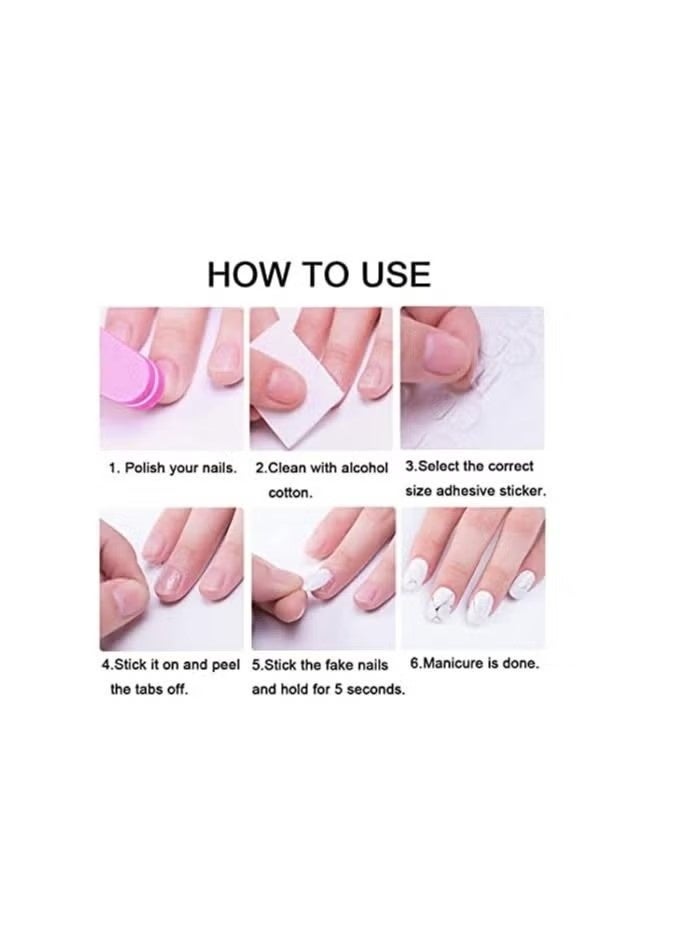 HOW TO USE

1. Polish your nails.

2.Clean with alcohol cotton.

3.Select the correct size adhesive sticker.

4.Stick it on and peel the tabs off.

5.Stick the fake nails and hold for 5 seconds.

6.Manicure is done.