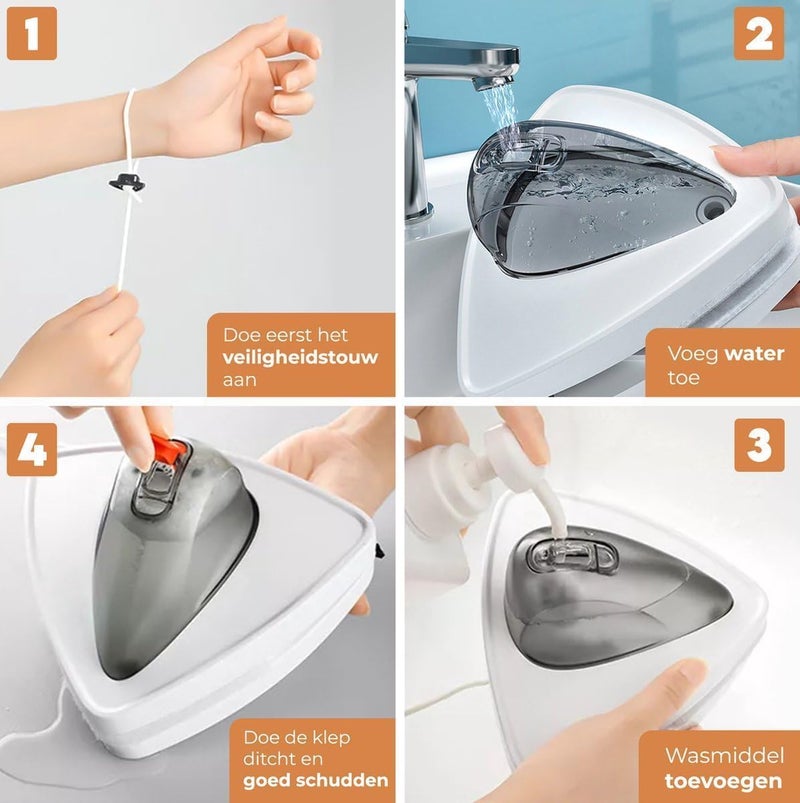 1

Doe eerst het veiligheidstouw aan

2

Voeg water toe

4

Doe de klep ditcht en goed schudden

3

Wasmiddel toevoegen