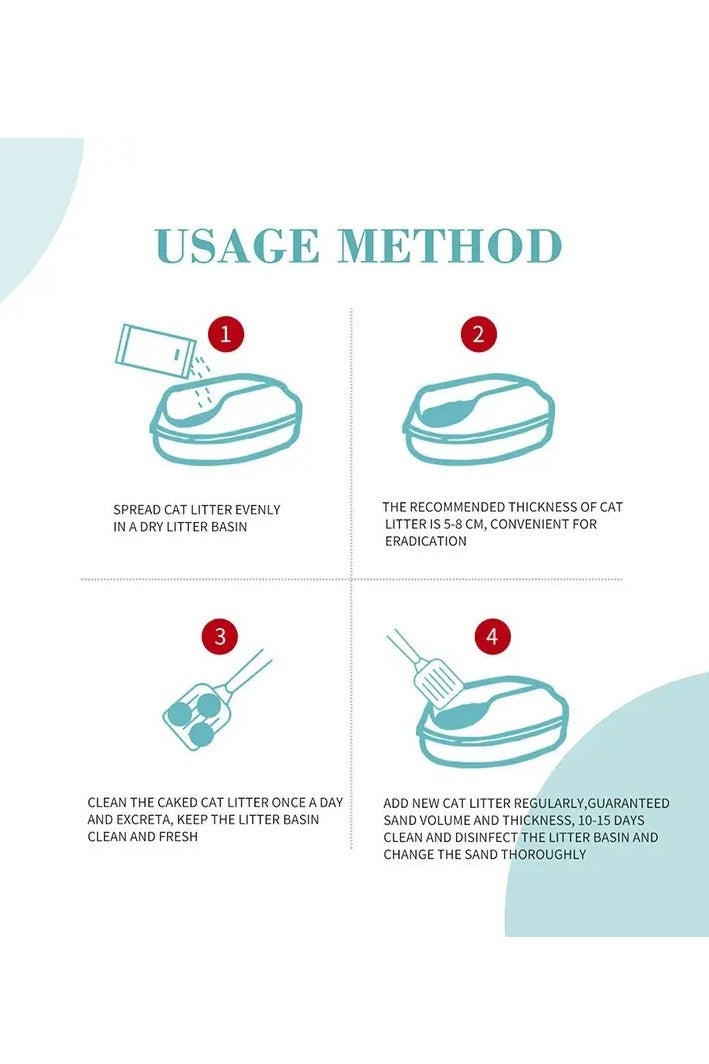 USAGE METHOD

1

SPREAD CAT LITTER EVENLY IN A DRY LITTER BASIN

2

THE RECOMMENDED THICKNESS OF CAT LITTER IS 5-8 CM, CONVENIENT FOR ERADICATION

3

CLEAN THE CAKED CAT LITTER ONCE A DAY AND EXCRETA, KEEP THE LITTER BASIN CLEAN AND FRESH

4

ADD NEW CAT LITTER REGULARLY,GUARANTEED SAND VOLUME AND THICKNESS, 10-15 DAYS CLEAN AND DISINFECT THE LITTER BASIN AND CHANGE THE SAND THOROUGHLY