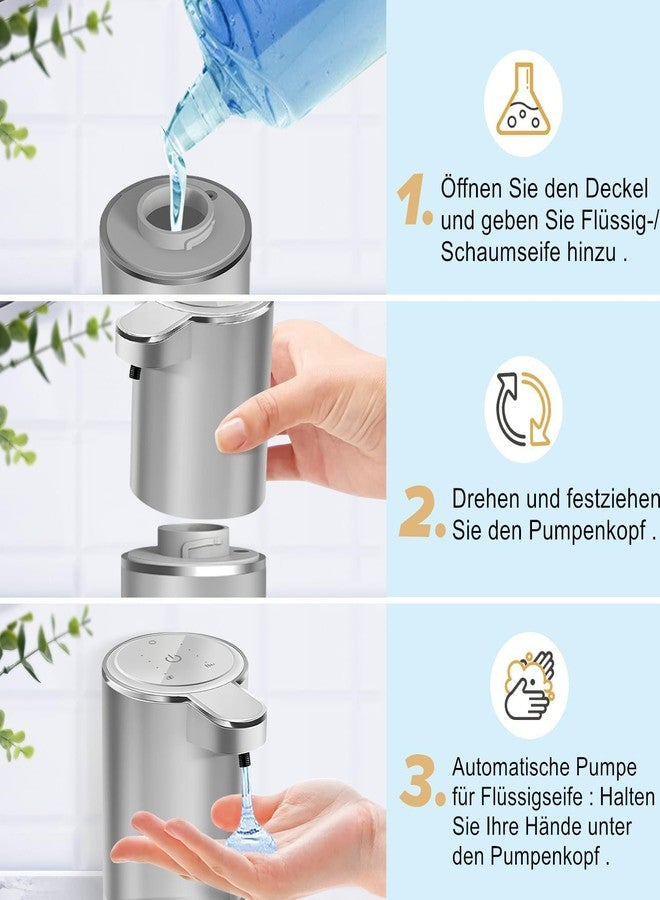 1. Öffnen Sie den Deckel und geben Sie Flüssig-/ Schaumseife hinzu .

2. Drehen und festziehen Sie den Pumpenkopf .

3. Automatische Pumpe für Flüssigseife : Halten Sie Ihre Hände unter den Pumpenkopf .