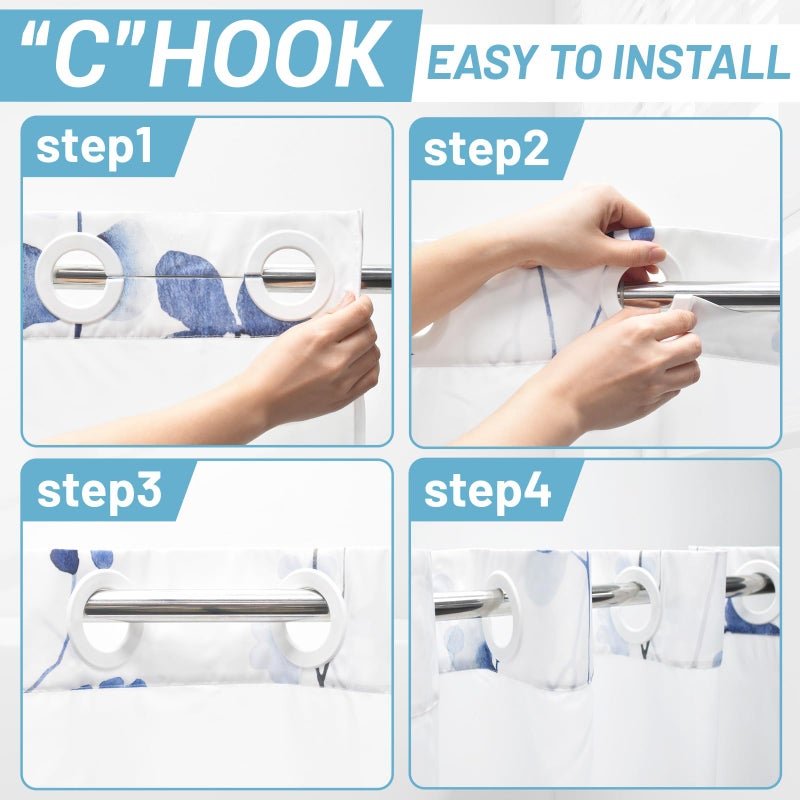 "C"HOOK EASY TO INSTALL

step1

step2

step3

step4