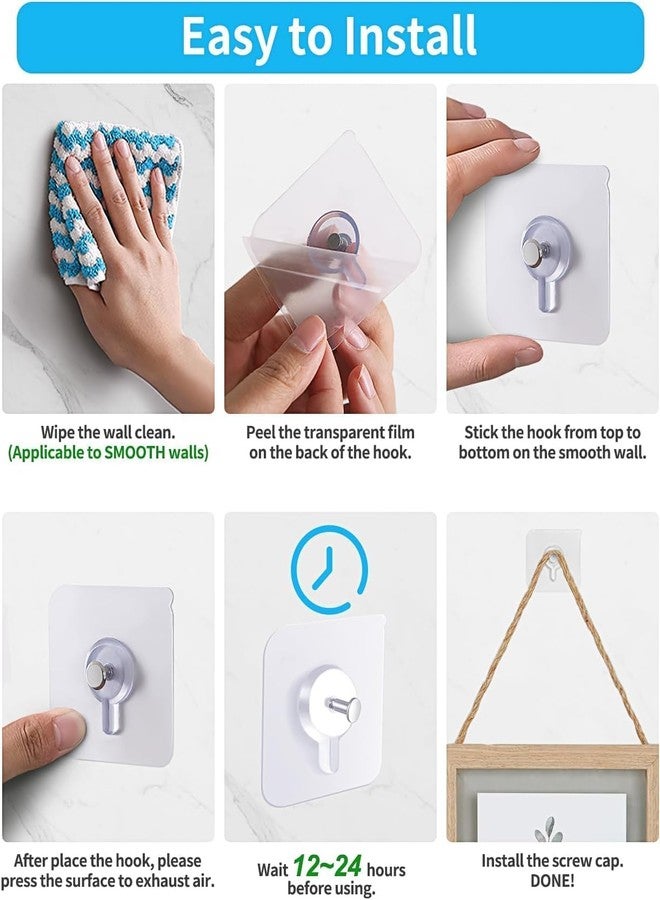 Easy to Install

Wipe the wall clean.
(Applicable to SMOOTH walls)

Peel the transparent film on the back of the hook.

Stick the hook from top to bottom on the smooth wall.

After place the hook, please press the surface to exhaust air.

Wait 12~24 hours before using.

Install the screw cap.
DONE!