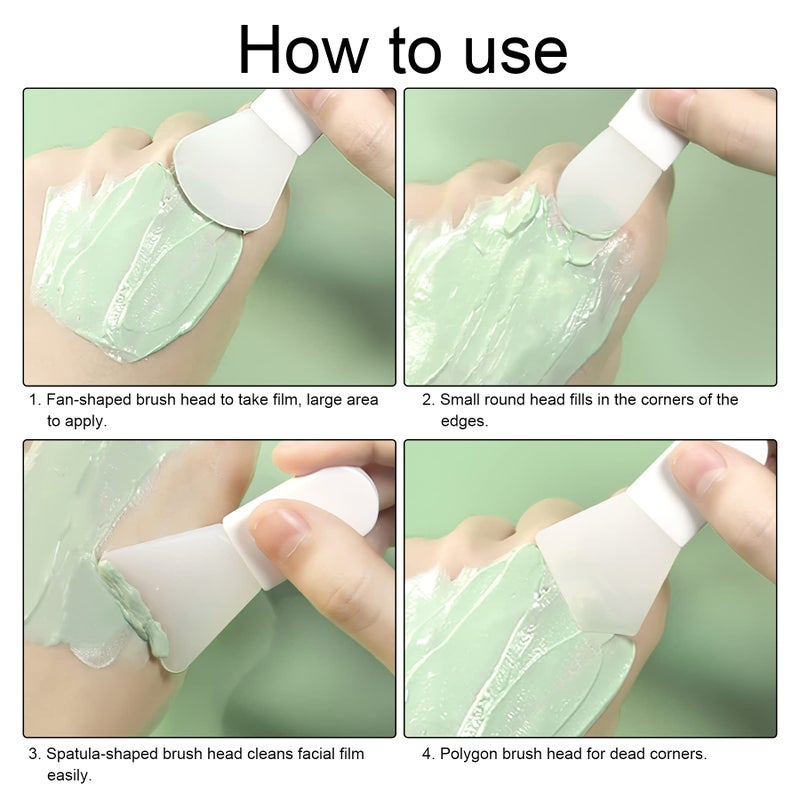 How to use

1. Fan-shaped brush head to take film, large area to apply.

2. Small round head fills in the corners of the edges.

3. Spatula-shaped brush head cleans facial film easily.

4. Polygon brush head for dead corners.