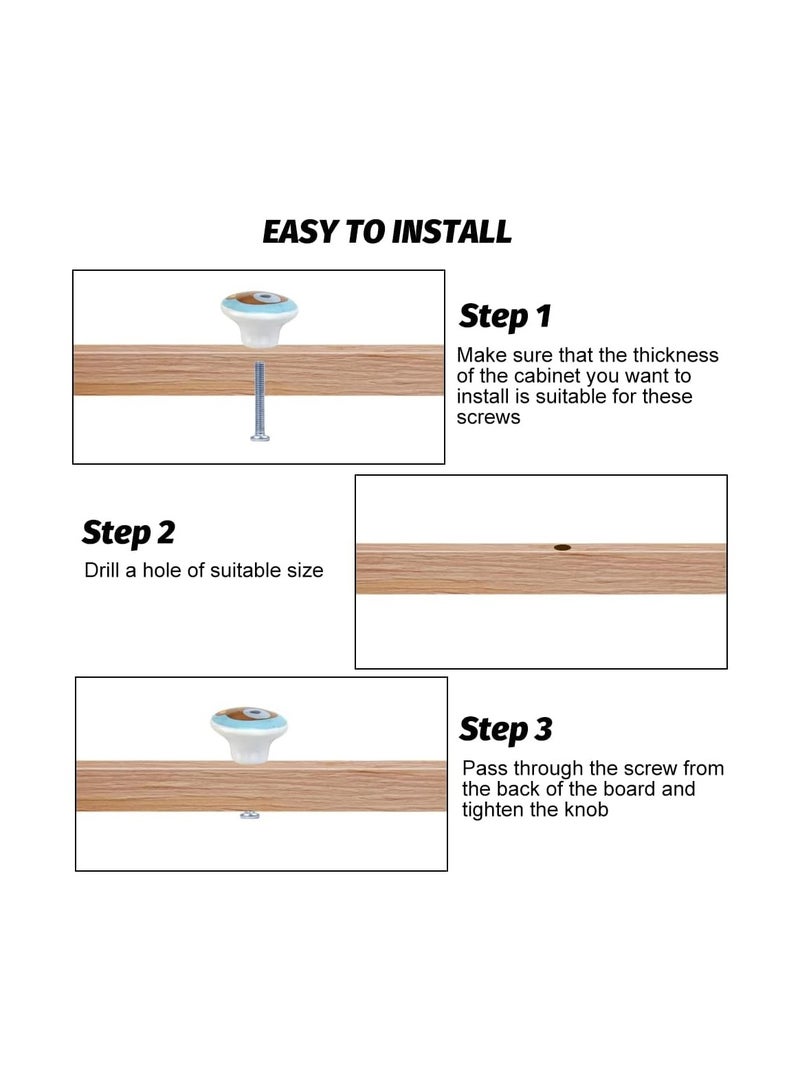 EASY TO INSTALL

Step 1
Make sure that the thickness of the cabinet you want to install is suitable for these screws

Step 2
Drill a hole of suitable size

Step 3
Pass through the screw from the back of the board and tighten the knob